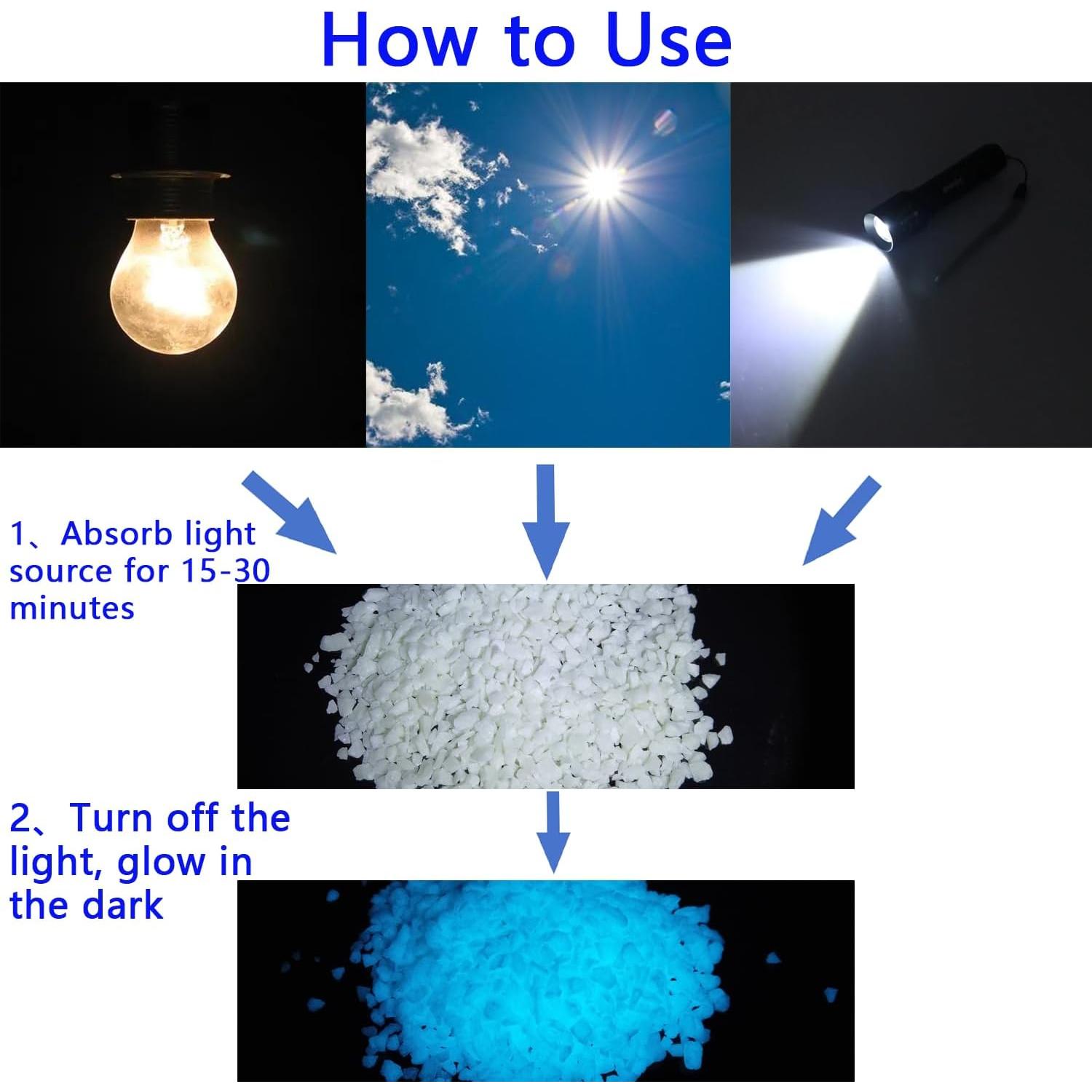 How to Use

1、Absorb light source for 15-30 minutes

2、Turn off the light, glow in the dark