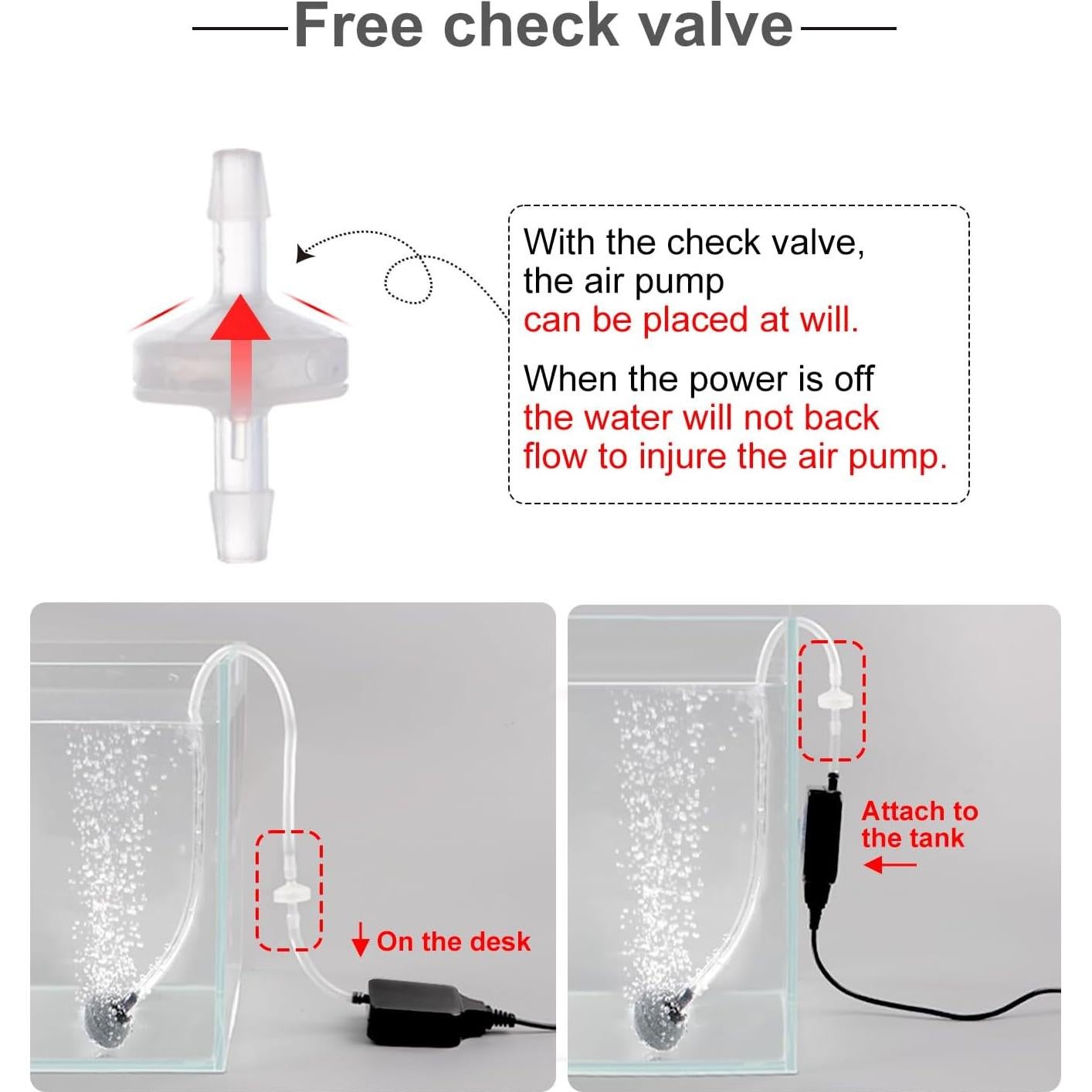 Free check valve

With the check valve, the air pump can be placed at will.

When the power is off the water will not back flow to injure the air pump.

On the desk

Attach to the tank