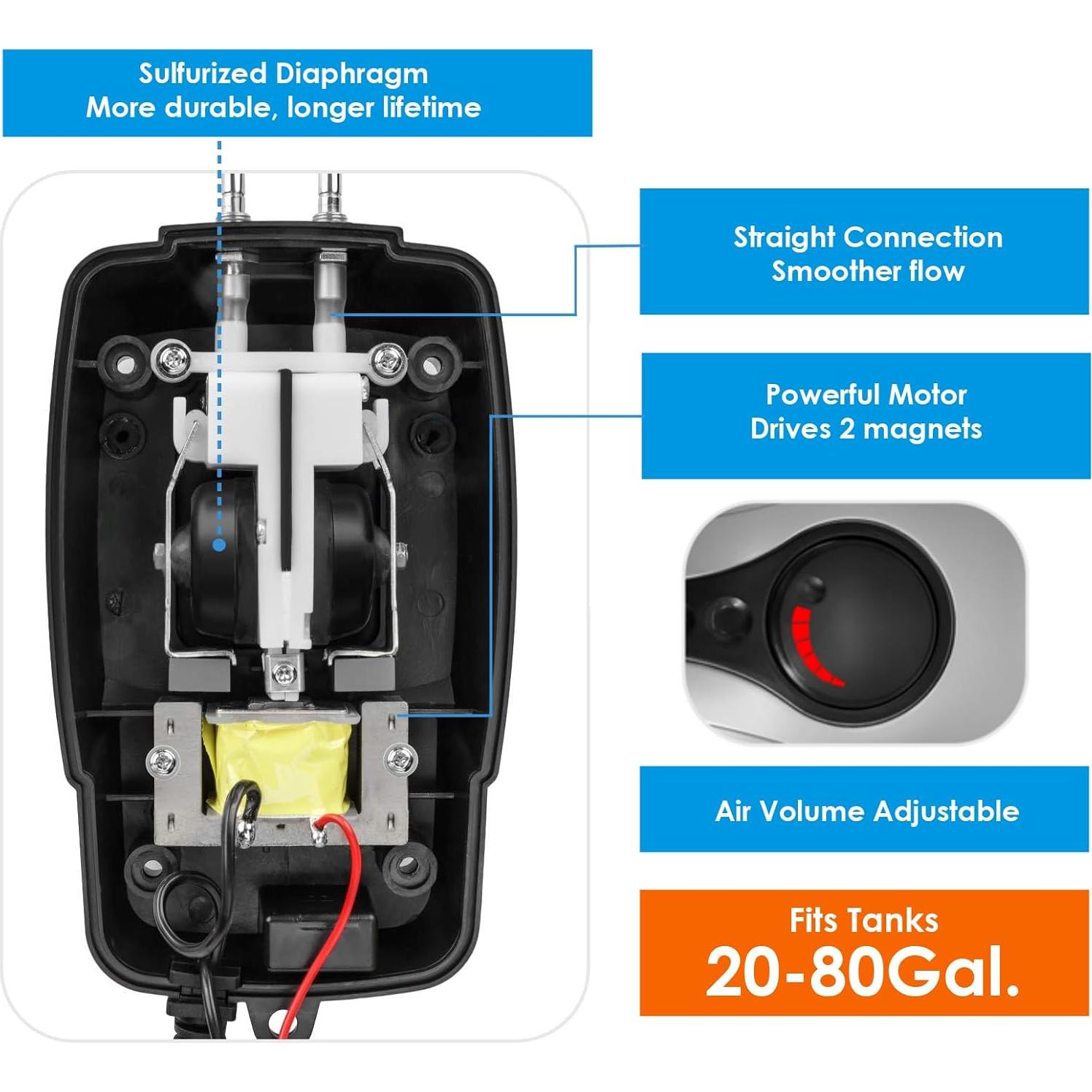 Sulfurized Diaphragm
More durable, longer lifetime

Straight Connection
Smoother flow

Powerful Motor
Drives 2 magnets

Air Volume Adjustable

Fits Tanks
20-80Gal.