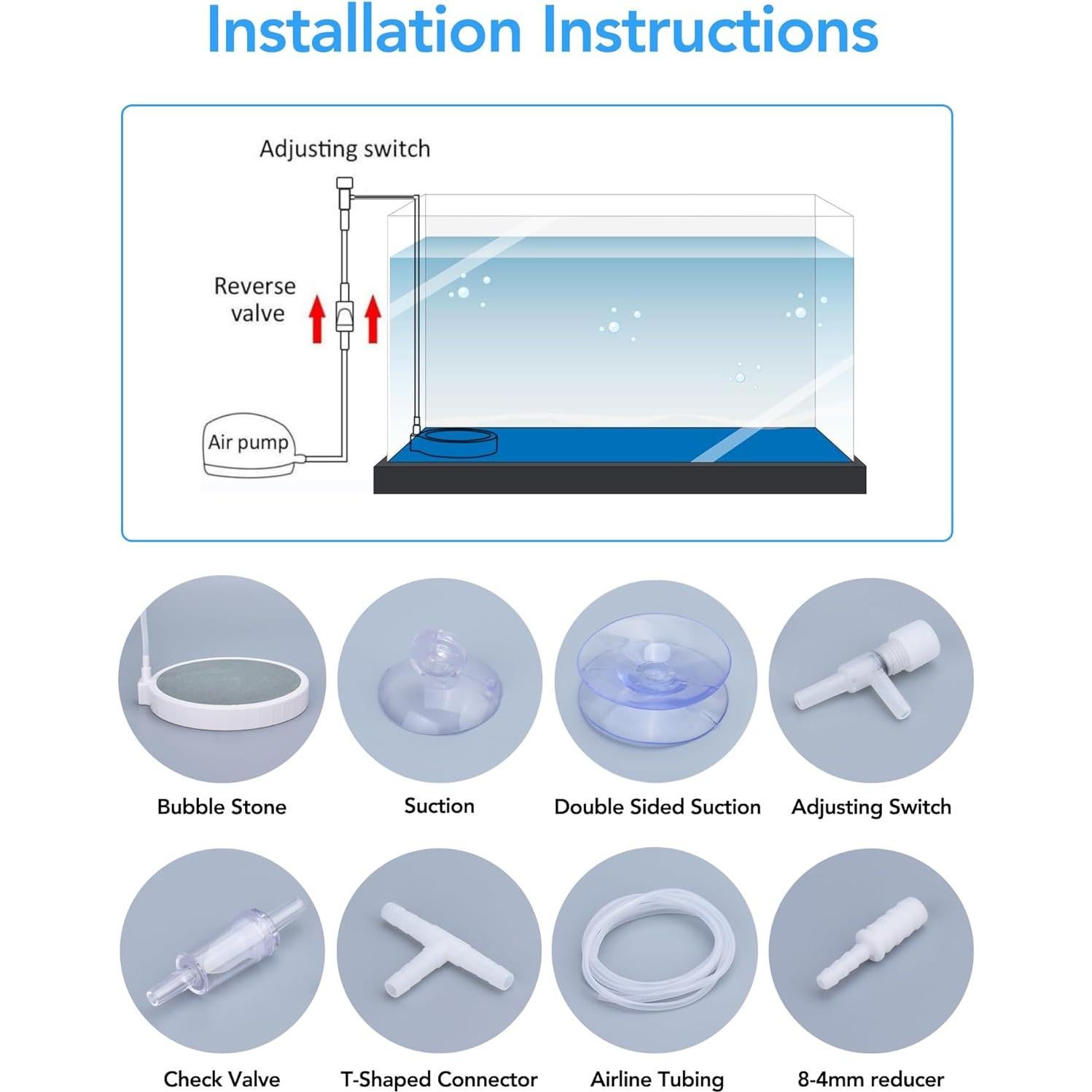 Installation Instructions

Adjusting switch

Reverse valve

Air pump

Bubble Stone

Suction

Double Sided Suction

Adjusting Switch

Check Valve

T-Shaped Connector

Airline Tubing

8-4mm reducer