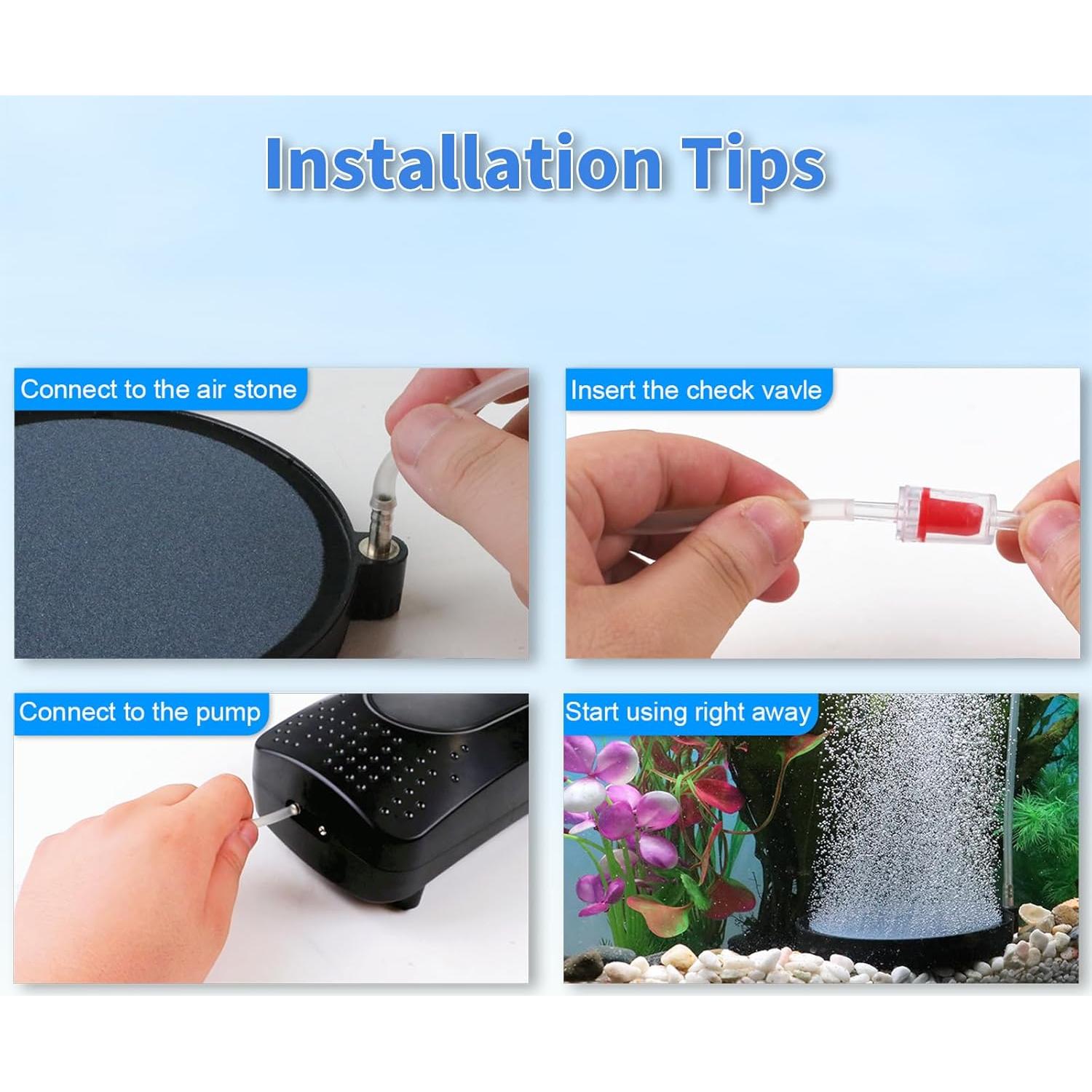 Installation Tips

Connect to the air stone

Insert the check vavle

Connect to the pump

Start using right away