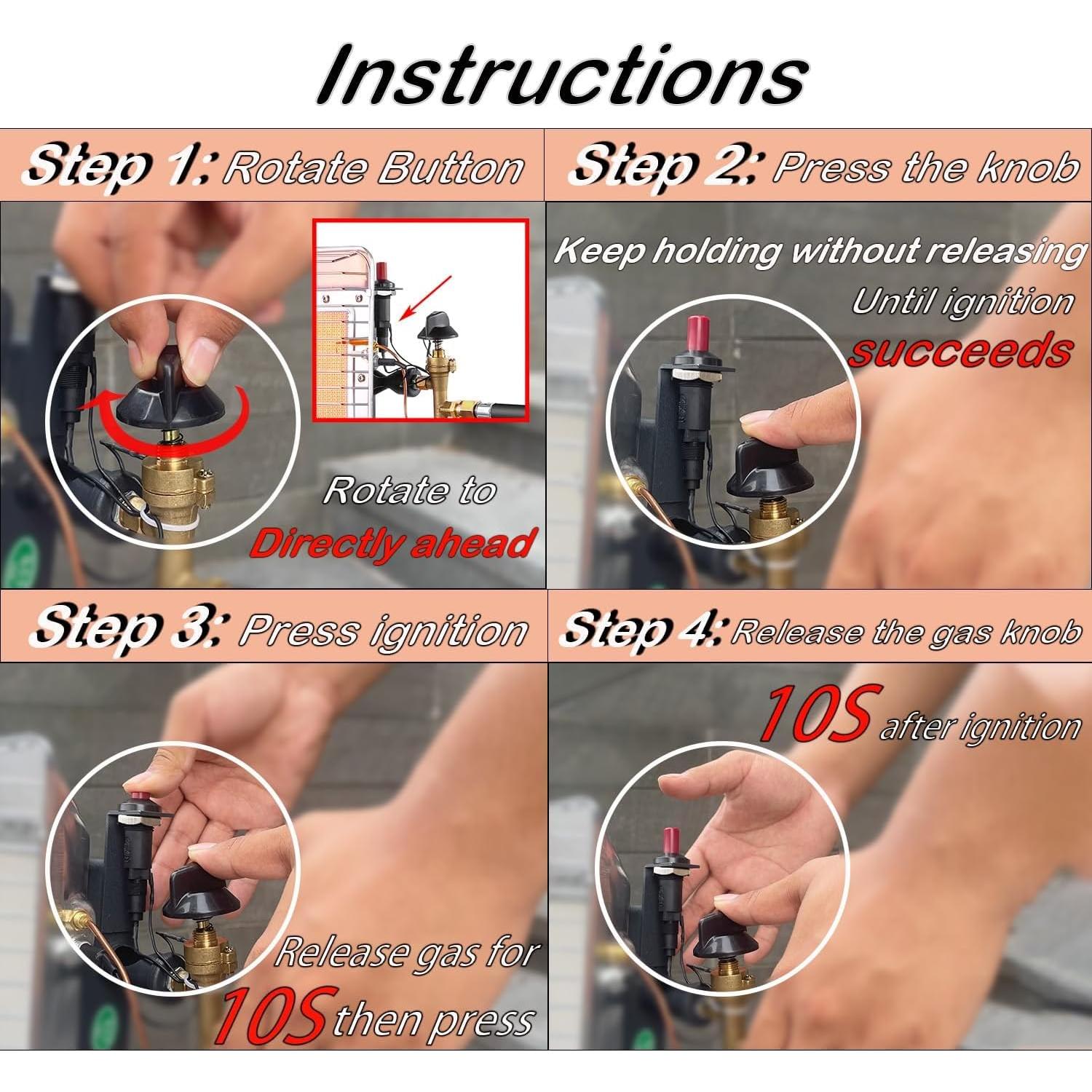 Instructions

Step 1: Rotate Button

Rotate to Directly ahead

Step 2: Press the knob

Keep holding without releasing Until ignition succeeds

Step 3: Press ignition

Release gas for 10S then press

Step 4: Release the gas knob

10S after ignition