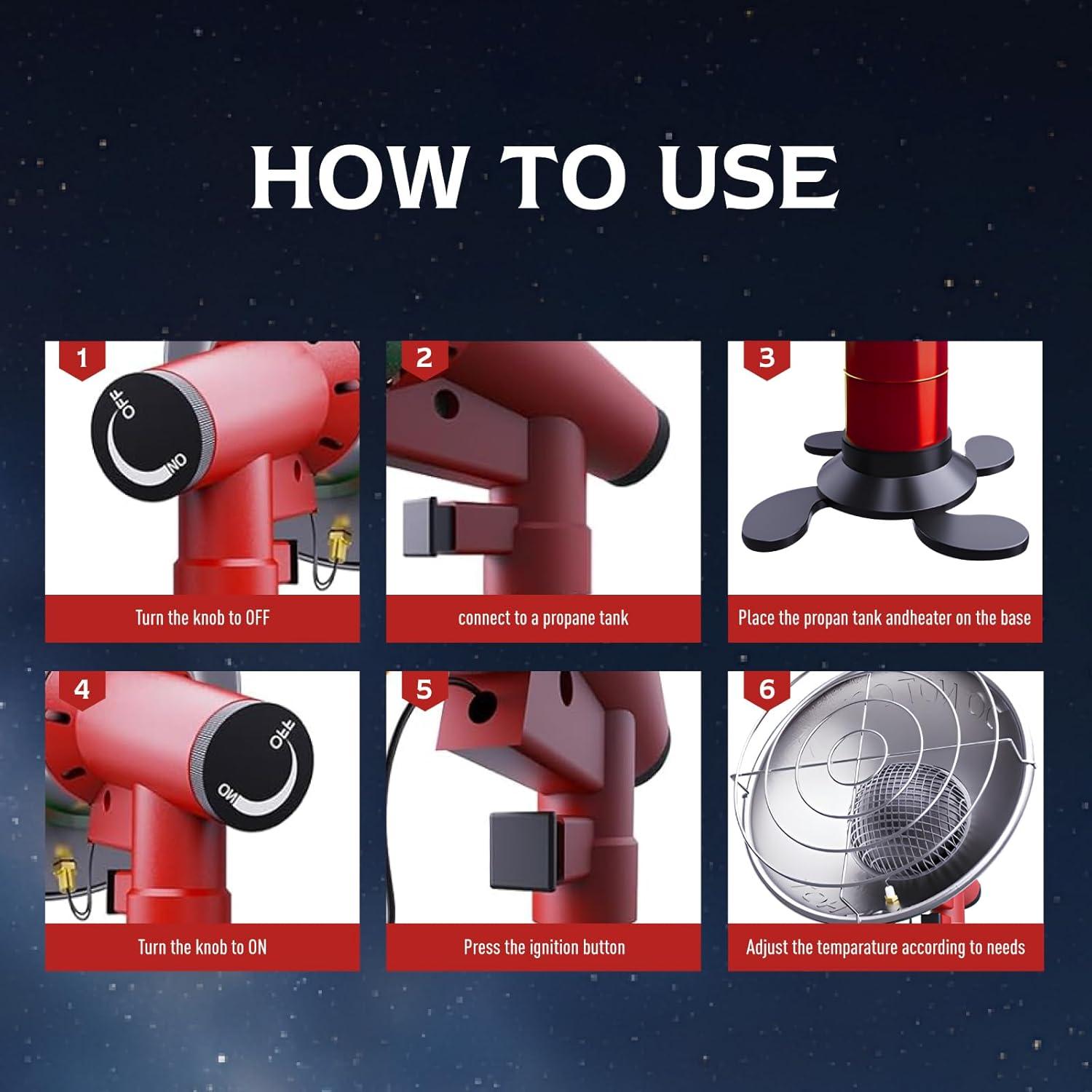 HOW TO USE

1
OFF
ON
Turn the knob to OFF

2
connect to a propane tank

3
Place the propan tank andheater on the base

4
OFF
ON
Turn the knob to ON

5
Press the ignition button

6
Adjust the temparature according to needs