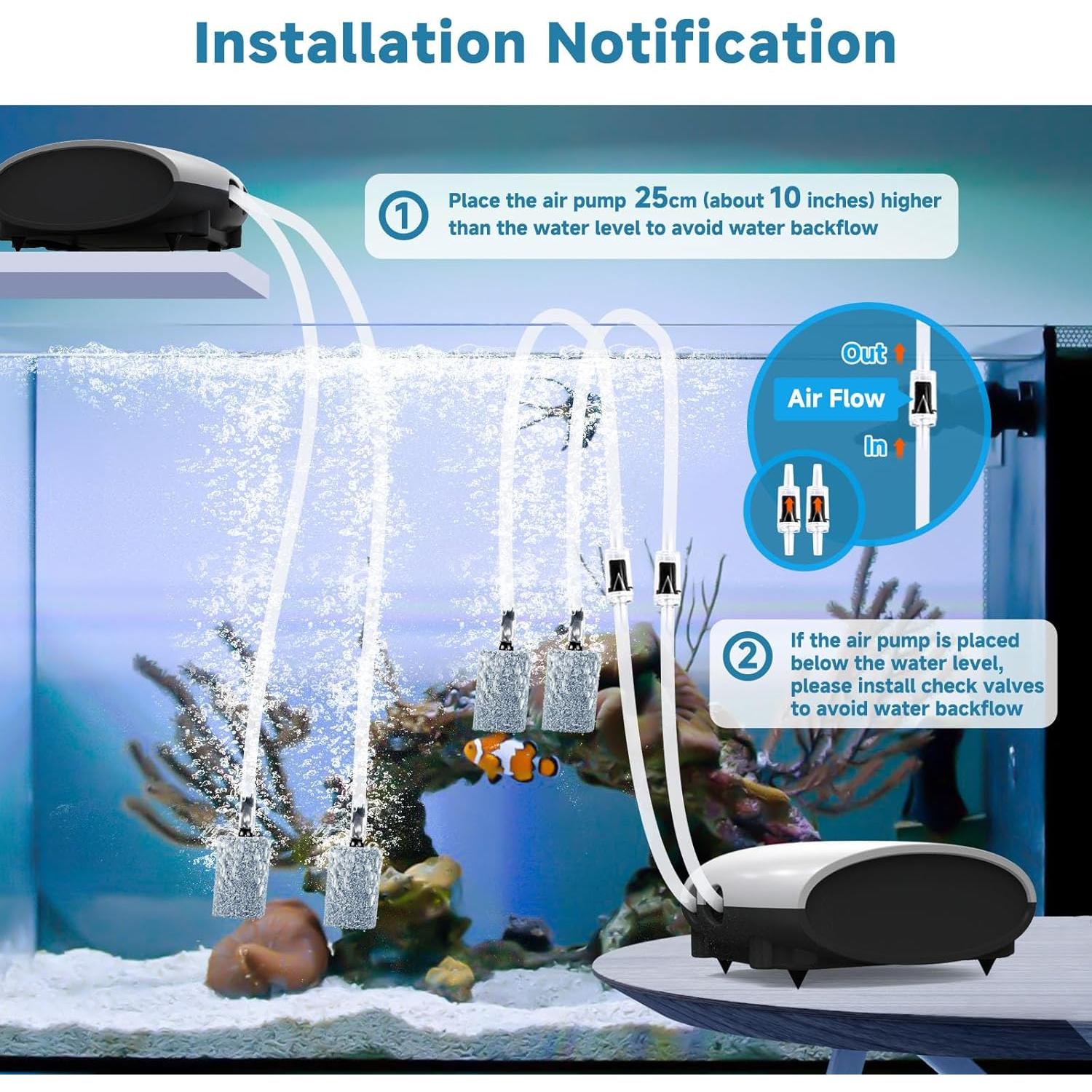 Installation Notification

1 Place the air pump 25cm (about 10 inches) higher than the water level to avoid water backflow

Out

Air Flow

In

2 If the air pump is placed below the water level, please install check valves to avoid water backflow