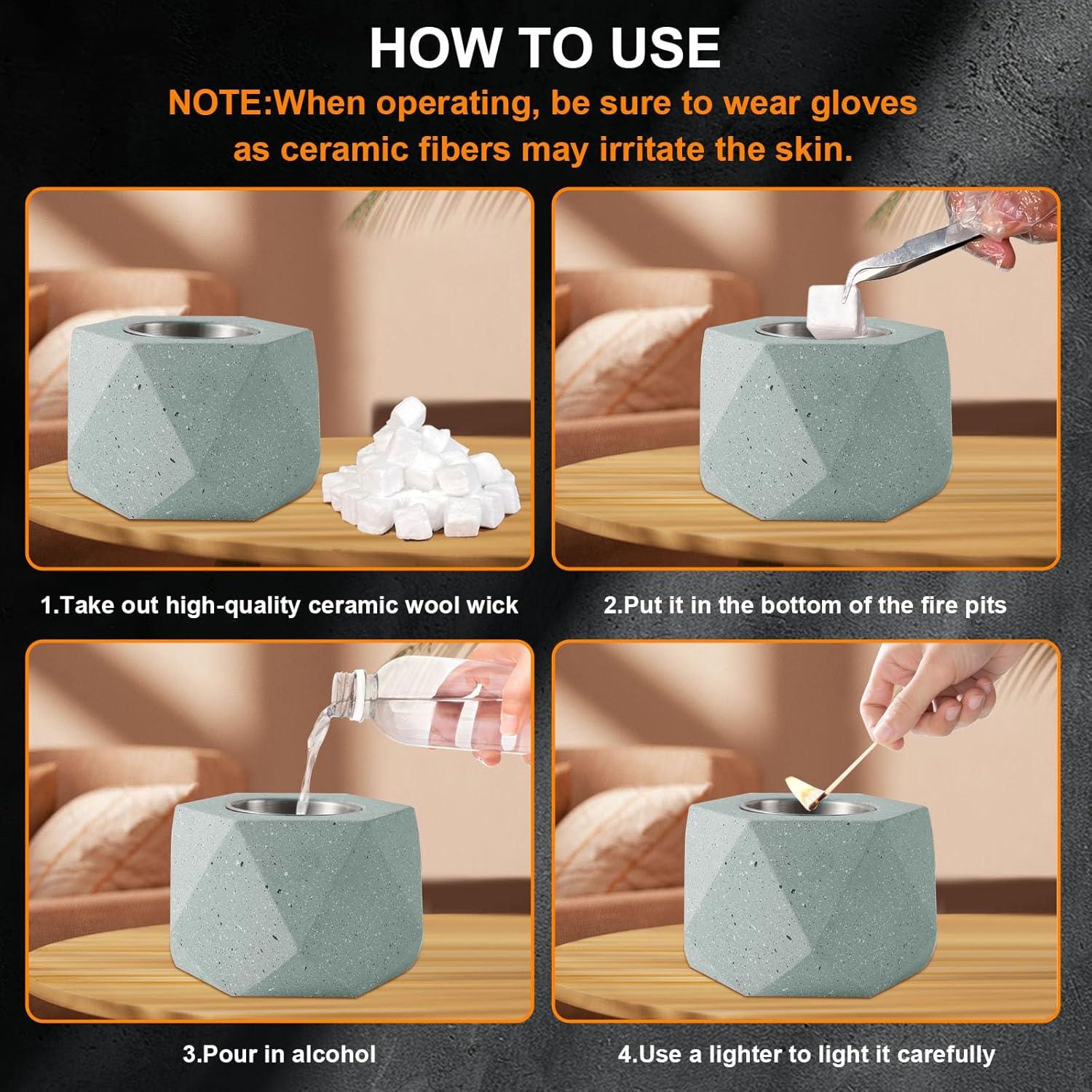 HOW TO USE

NOTE:When operating, be sure to wear gloves as ceramic fibers may irritate the skin.

1.Take out high-quality ceramic wool wick

2.Put it in the bottom of the fire pits

3.Pour in alcohol

4.Use a lighter to light it carefully