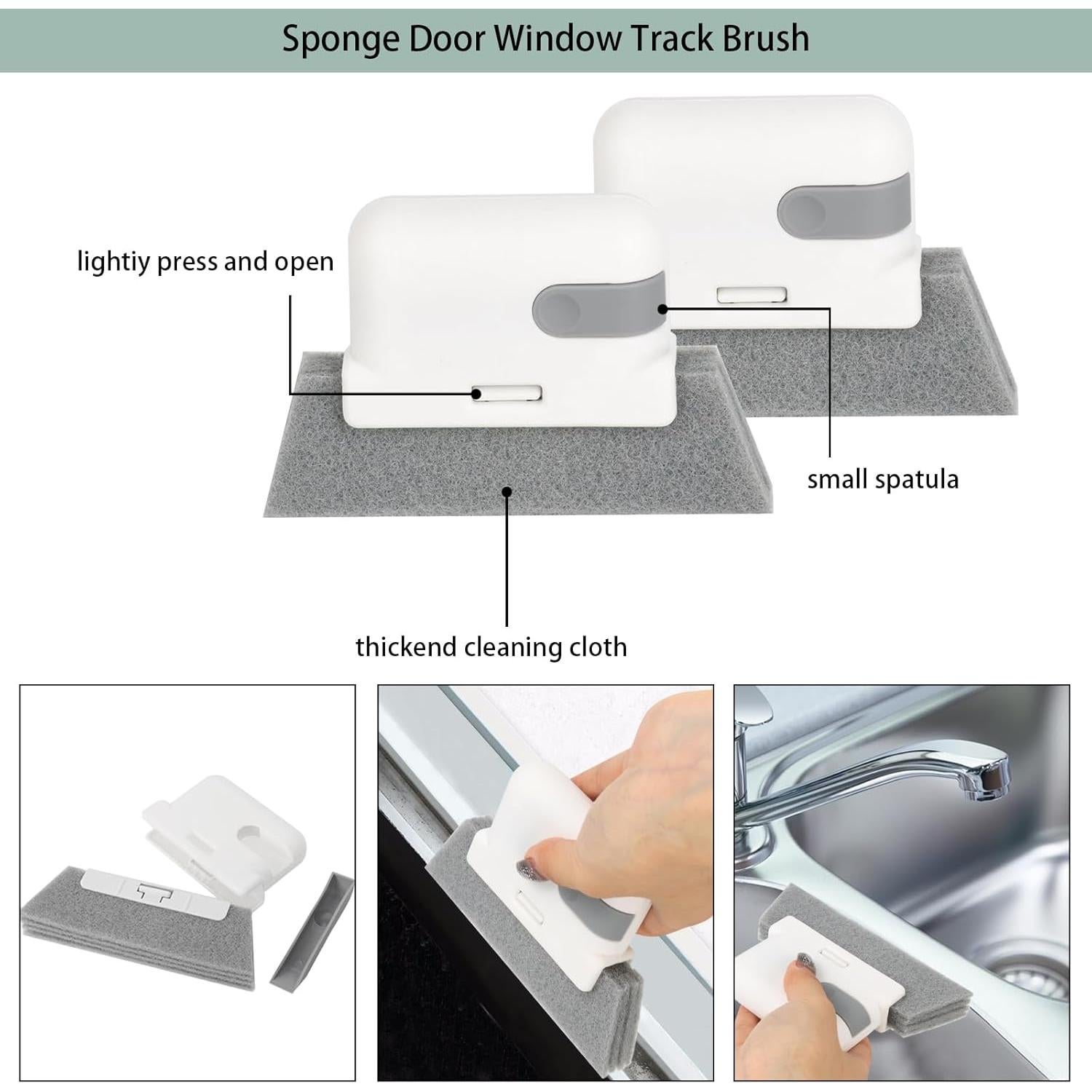 Sponge Door Window Track Brush

lightiy press and open

small spatula

thickend cleaning cloth