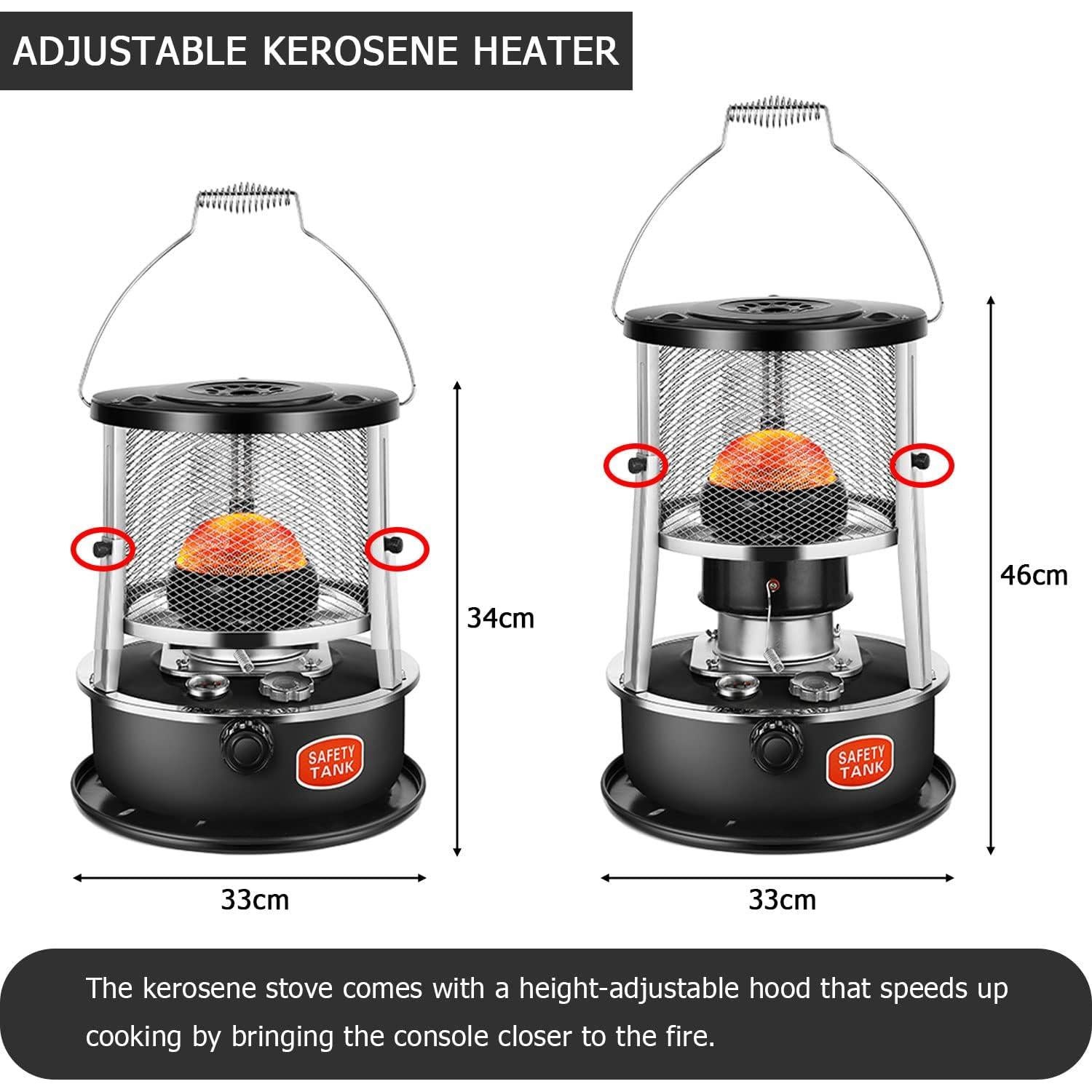 ADJUSTABLE KEROSENE HEATER

SAFETY TANK

34cm

33cm

SAFETY TANK

46cm

33cm

The kerosene stove comes with a height-adjustable hood that speeds up cooking by bringing the console closer to the fire.