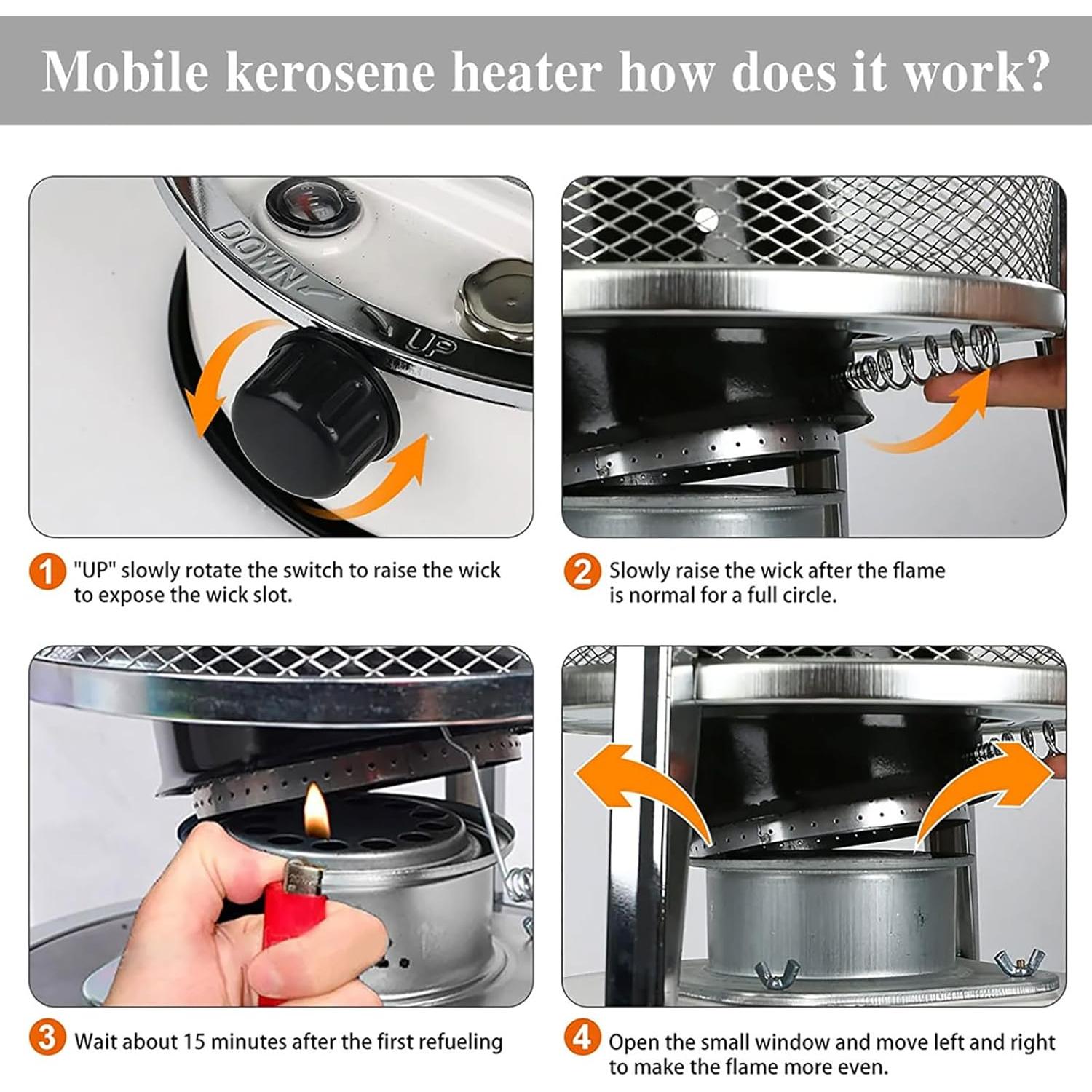 Mobile kerosene heater how does it work?

DOWN

UP

1 "UP" slowly rotate the switch to raise the wick to expose the wick slot.

2 Slowly raise the wick after the flame is normal for a full circle.

3 Wait about 15 minutes after the first refueling

4 Open the small window and move left and right to make the flame more even.