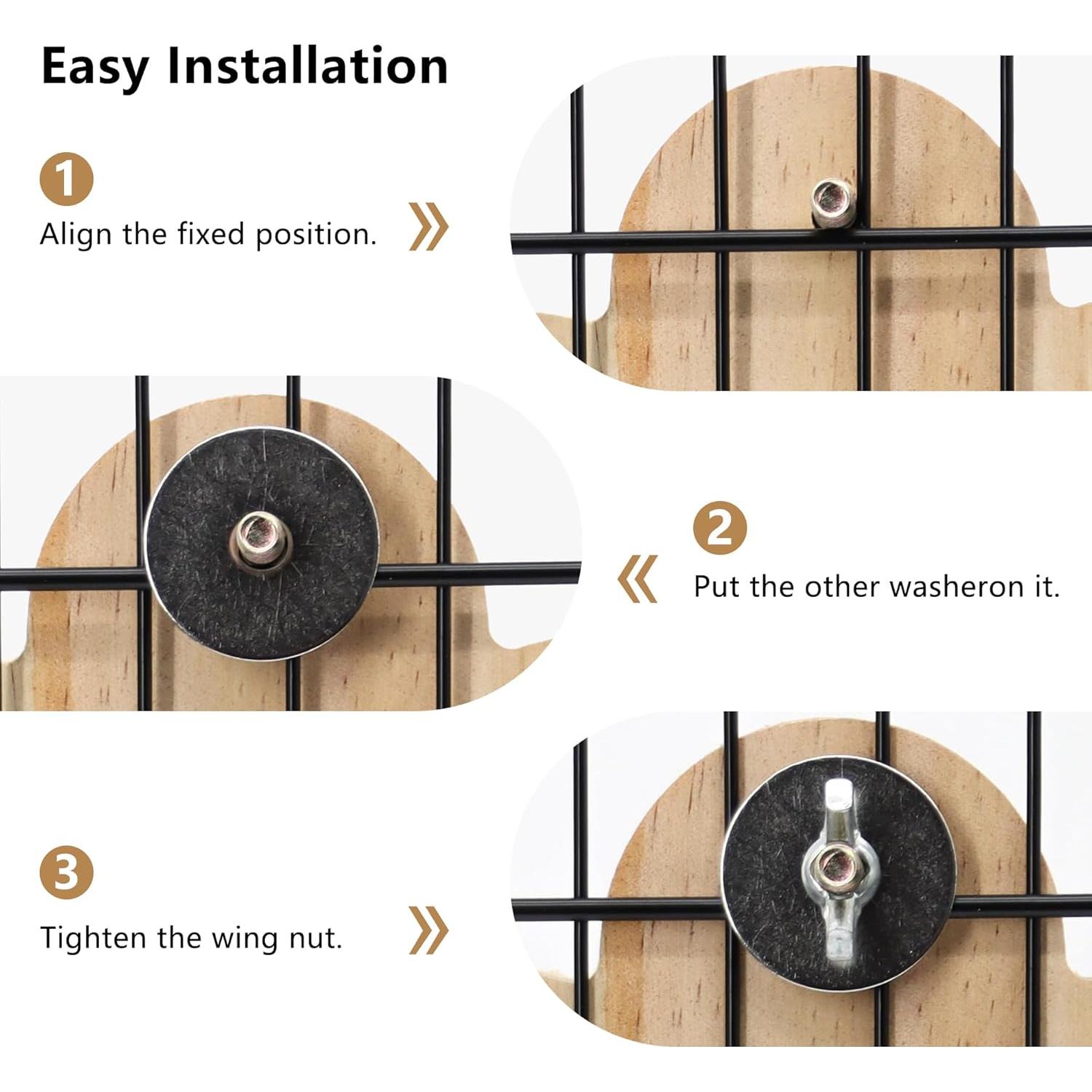 Easy Installation

1
Align the fixed position.

2
Put the other washeron it.

3
Tighten the wing nut.