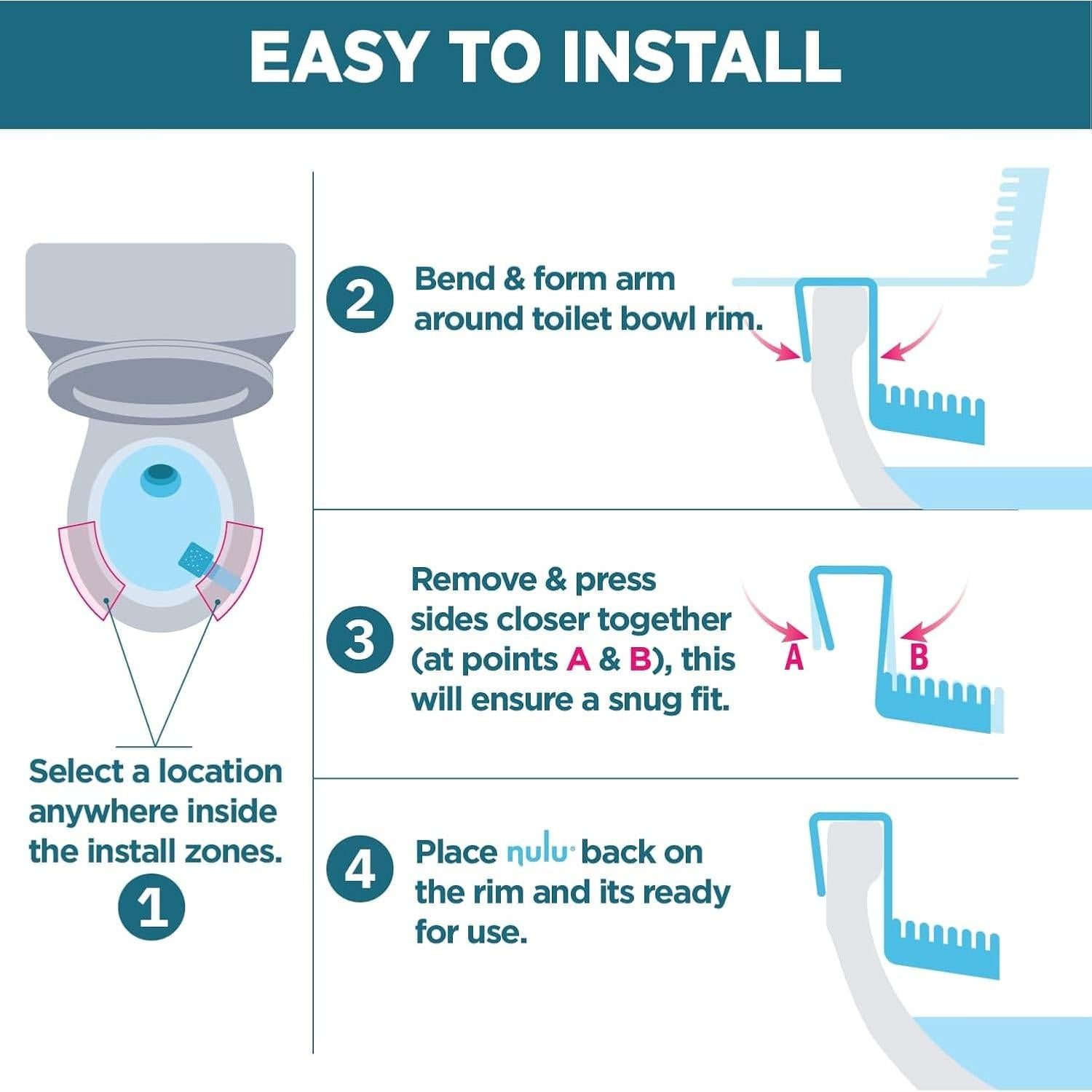 EASY TO INSTALL

Select a location anywhere inside the install zones.

1

2 Bend & form arm around toilet bowl rim.

3 Remove & press sides closer together (at points A & B), this will ensure a snug fit.

A

B

4 Place nulu back on the rim and its ready for use.