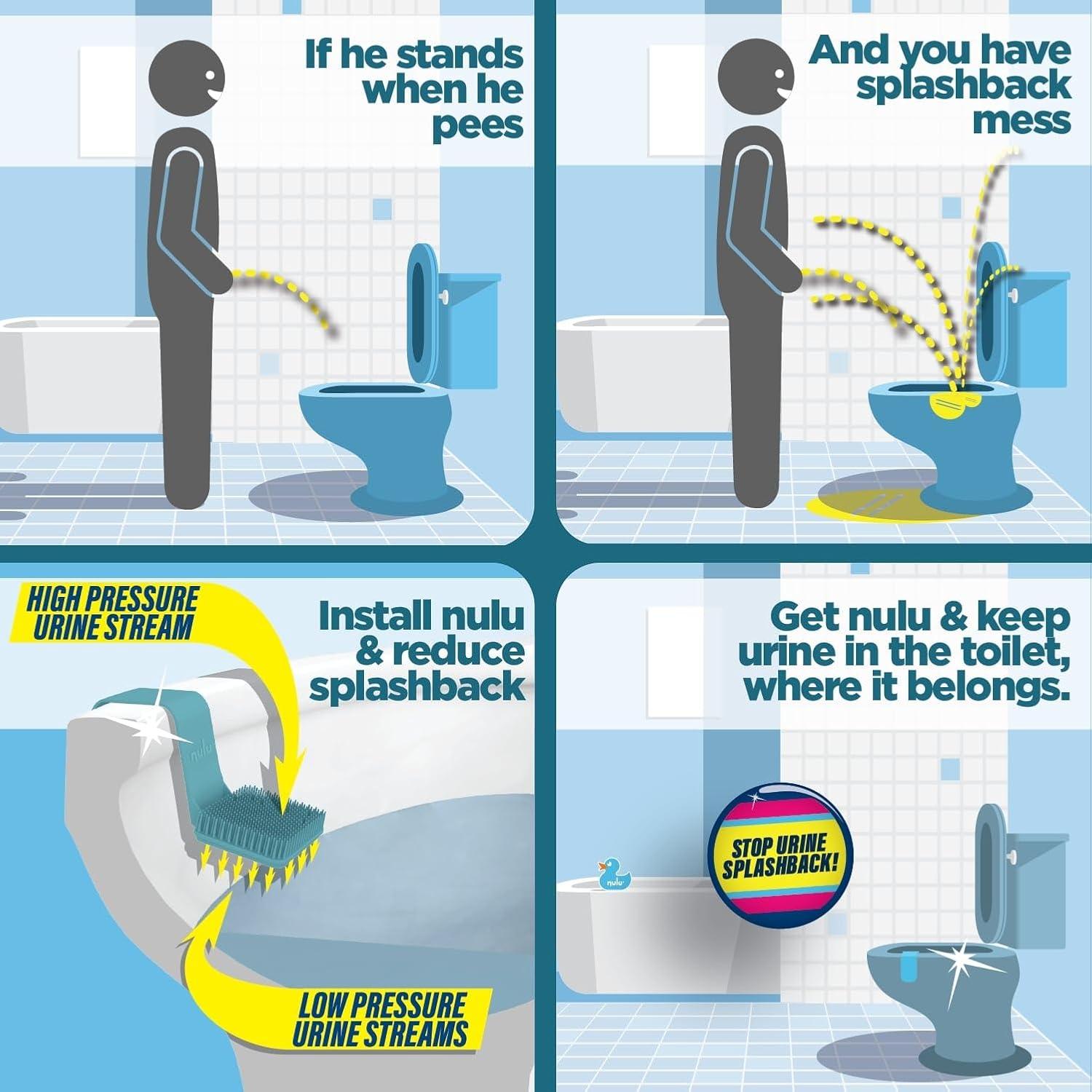 If he stands when he pees

And you have splashback mess

HIGH PRESSURE URINE STREAM

Install nulu & reduce splashback

nulu

LOW PRESSURE URINE STREAMS

Get nulu & keep urine in the toilet, where it belongs.

nulu

STOP URINE SPLASHBACK!