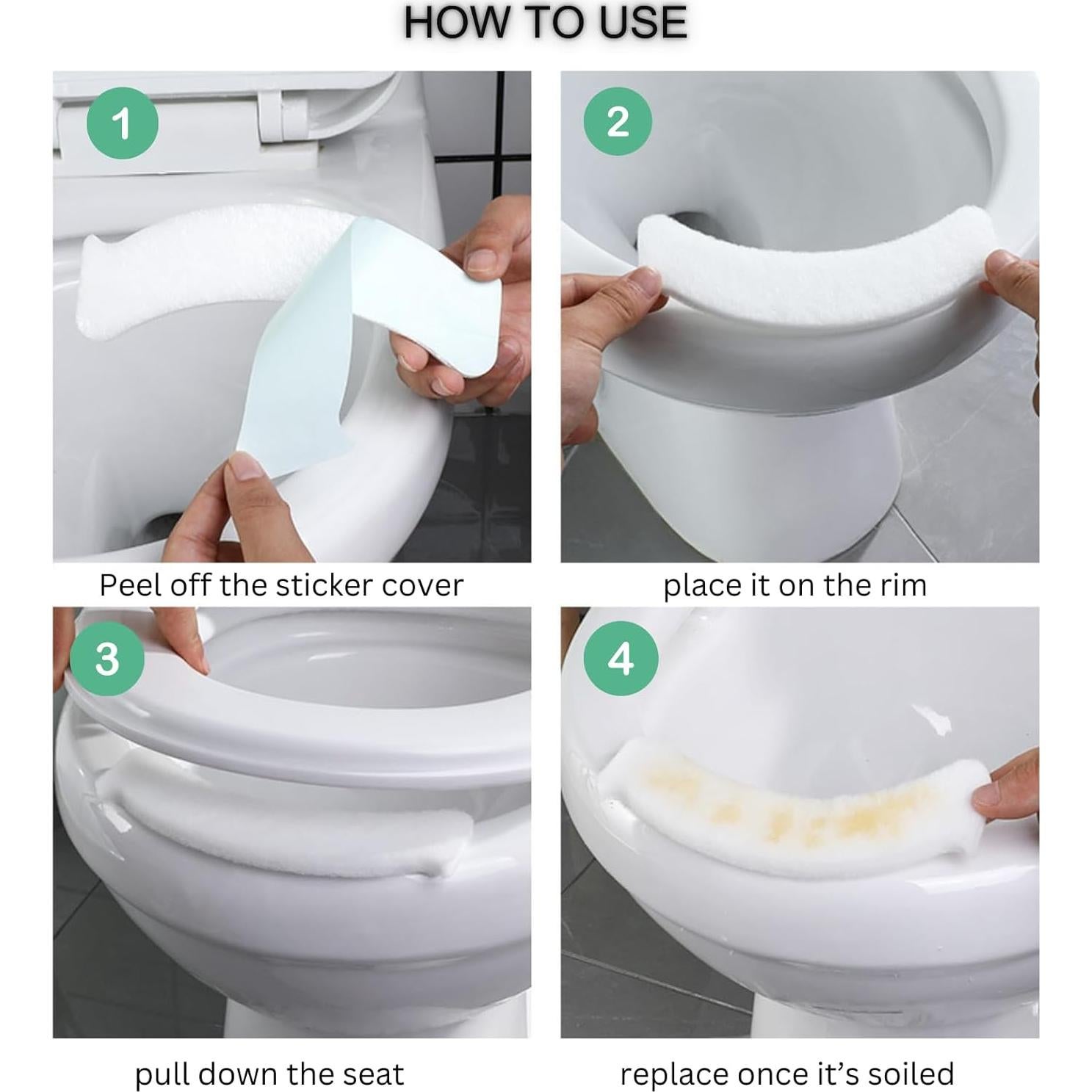 HOW TO USE

1

Peel off the sticker cover

2

place it on the rim

3

pull down the seat

4

replace once it's soiled