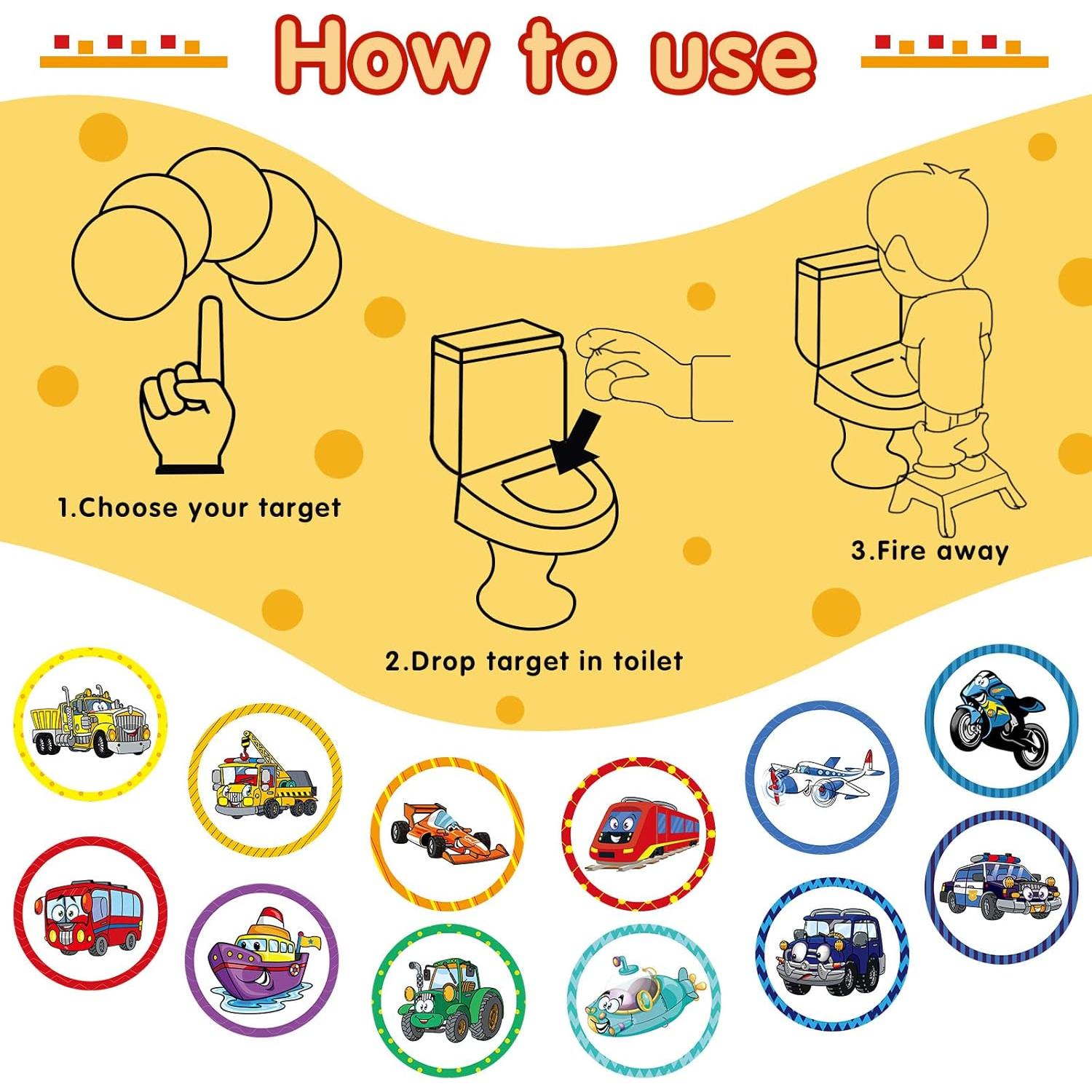 How to use

1.Choose your target

2.Drop target in toilet

3.Fire away