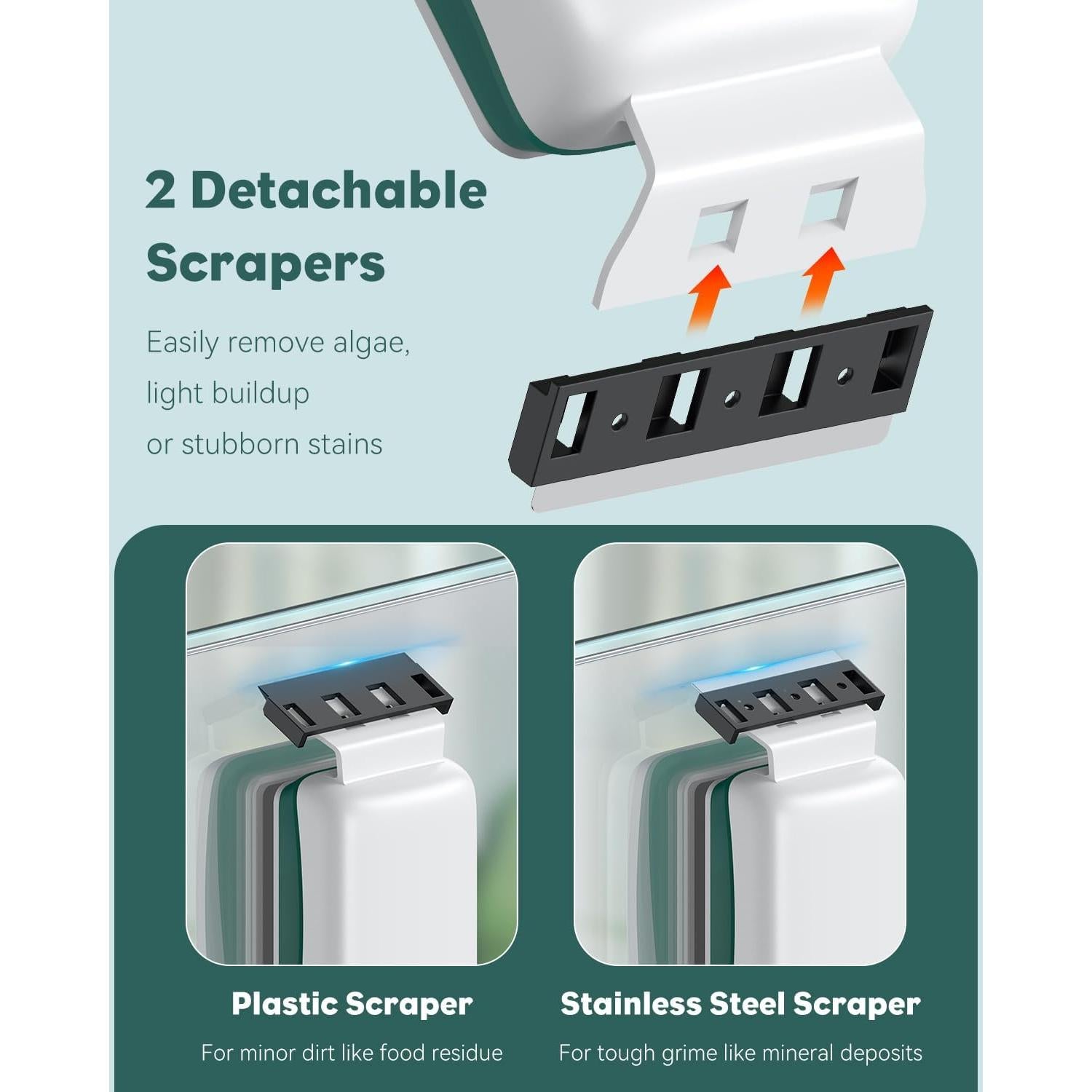 2 Detachable Scrapers

Easily remove algae, light buildup or stubborn stains

Plastic Scraper

For minor dirt like food residue

Stainless Steel Scraper

For tough grime like mineral deposits