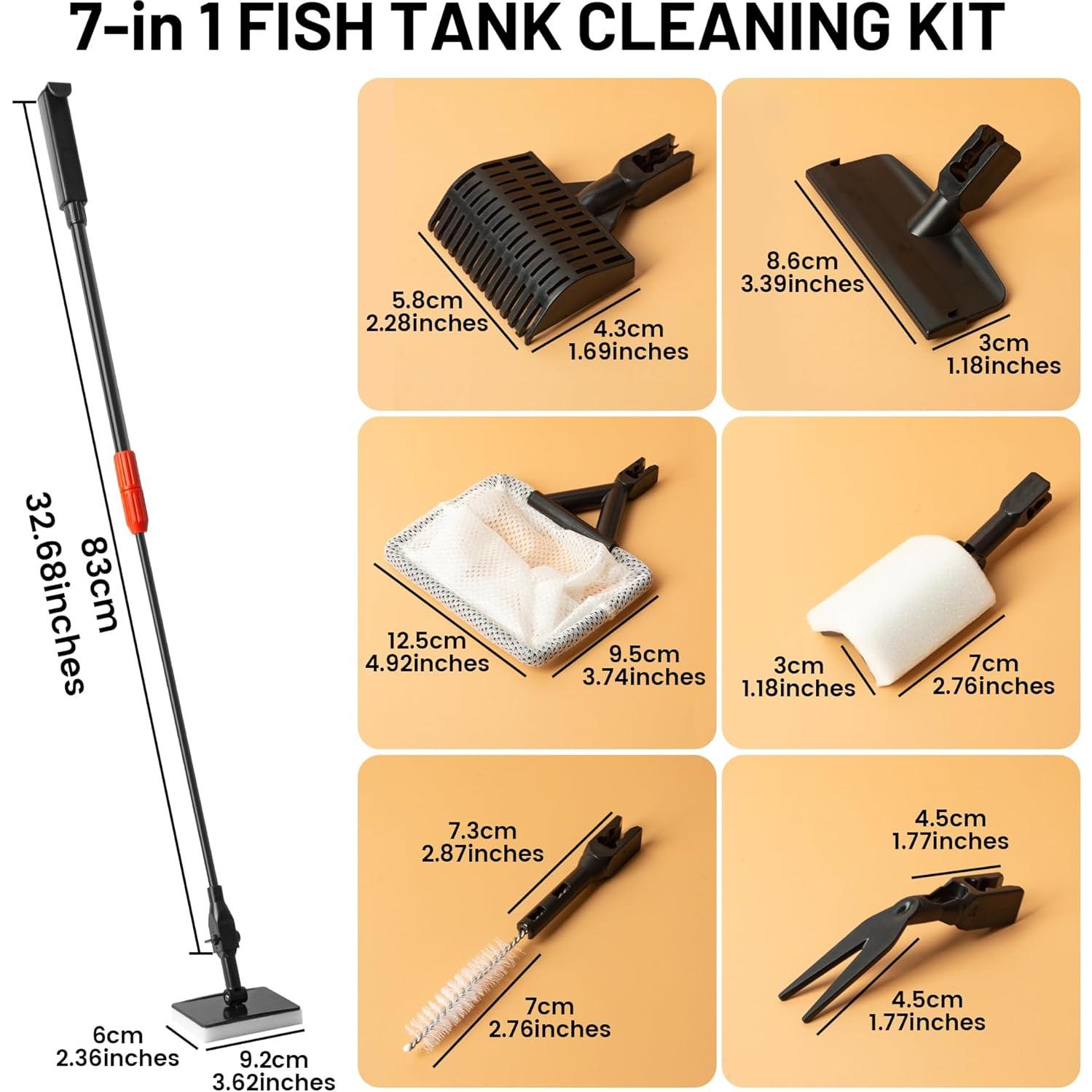 7-in 1 FISH TANK CLEANING KIT

83cm
32.68inches

6cm
2.36inches

9.2cm
3.62inches

5.8cm
2.28inches

4.3cm
1.69inches

8.6cm
3.39inches

3cm
1.18inches

12.5cm
4.92inches

9.5cm
3.74inches

3cm
1.18inches

7cm
2.76inches

7.3cm
2.87inches

7cm
2.76inches

4.5cm
1.77inches

4.5cm
1.77inches