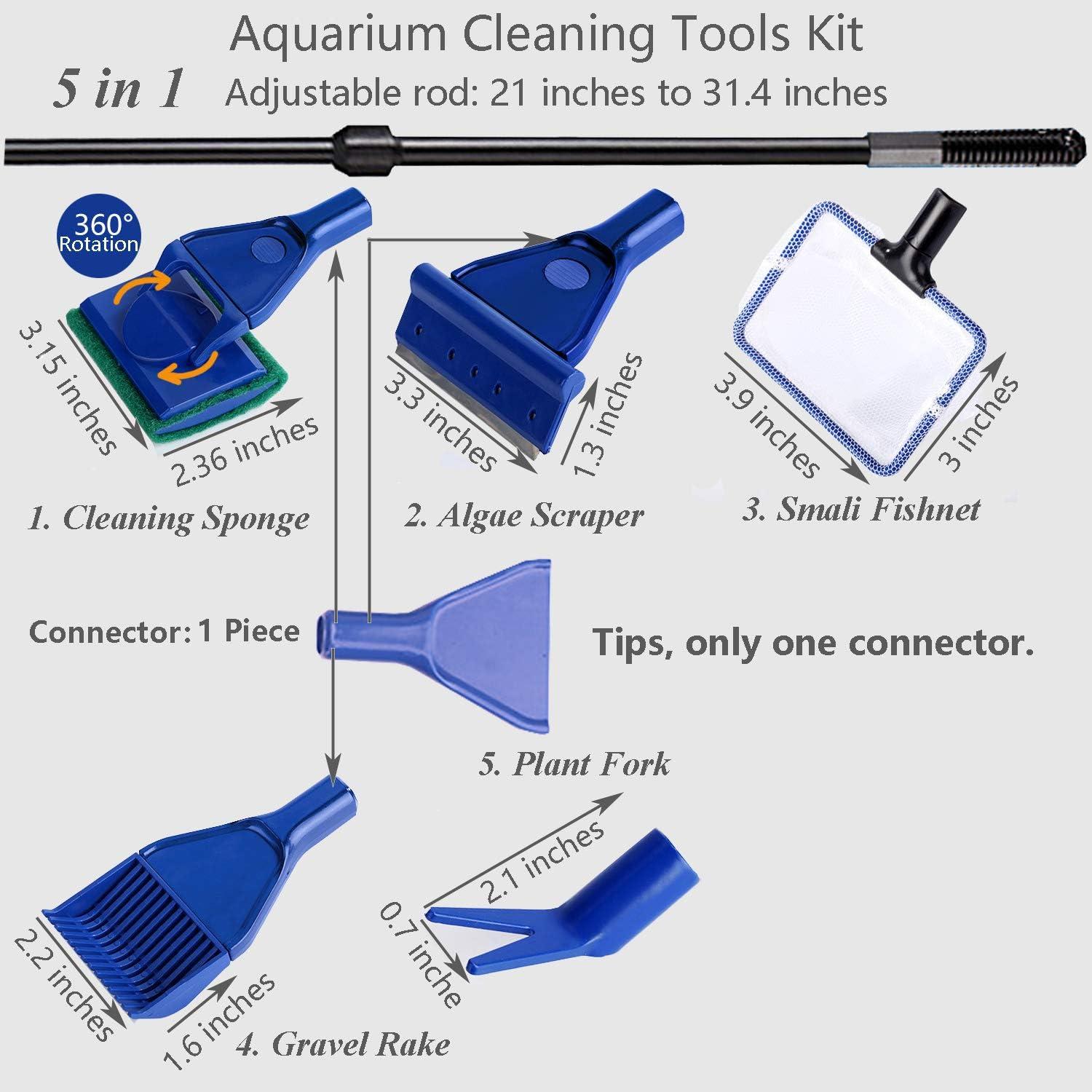 Aquarium Cleaning Tools Kit

5 in 1 Adjustable rod: 21 inches to 31.4 inches

360° Rotation

3.15 inches
2.36 inches
1. Cleaning Sponge

3.3 inches
1.3 inches
2. Algae Scraper

3.9 inches
3 inches
3. Smali Fishnet

Connector: 1 Piece

Tips, only one connector.

5. Plant Fork

2.1 inches
0.7 inche

2.2 inches
1.6 inches
4. Gravel Rake