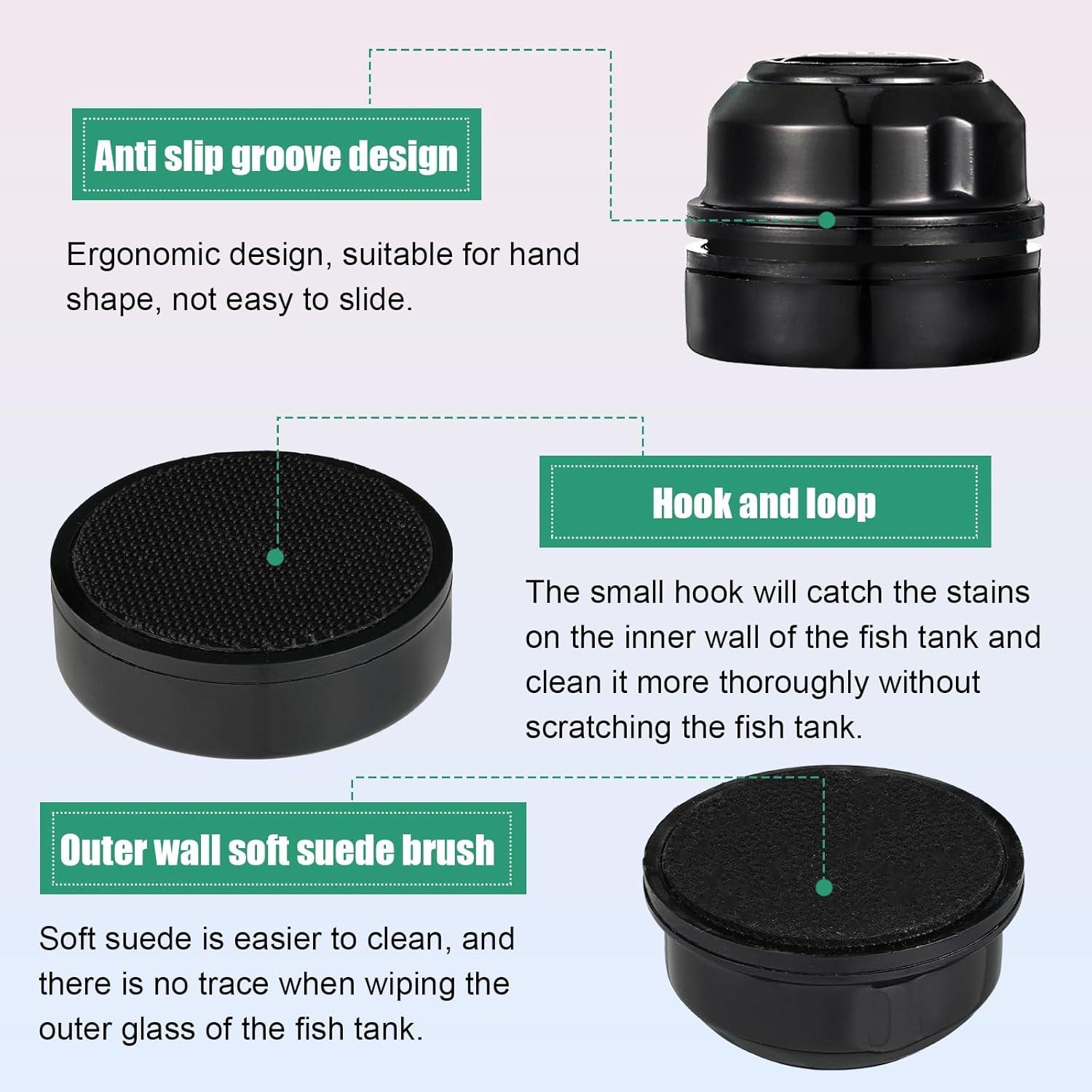 Anti slip groove design

Ergonomic design, suitable for hand shape, not easy to slide.

Hook and loop

The small hook will catch the stains on the inner wall of the fish tank and clean it more thoroughly without scratching the fish tank.

Outer wall soft suede brush

Soft suede is easier to clean, and there is no trace when wiping the outer glass of the fish tank.