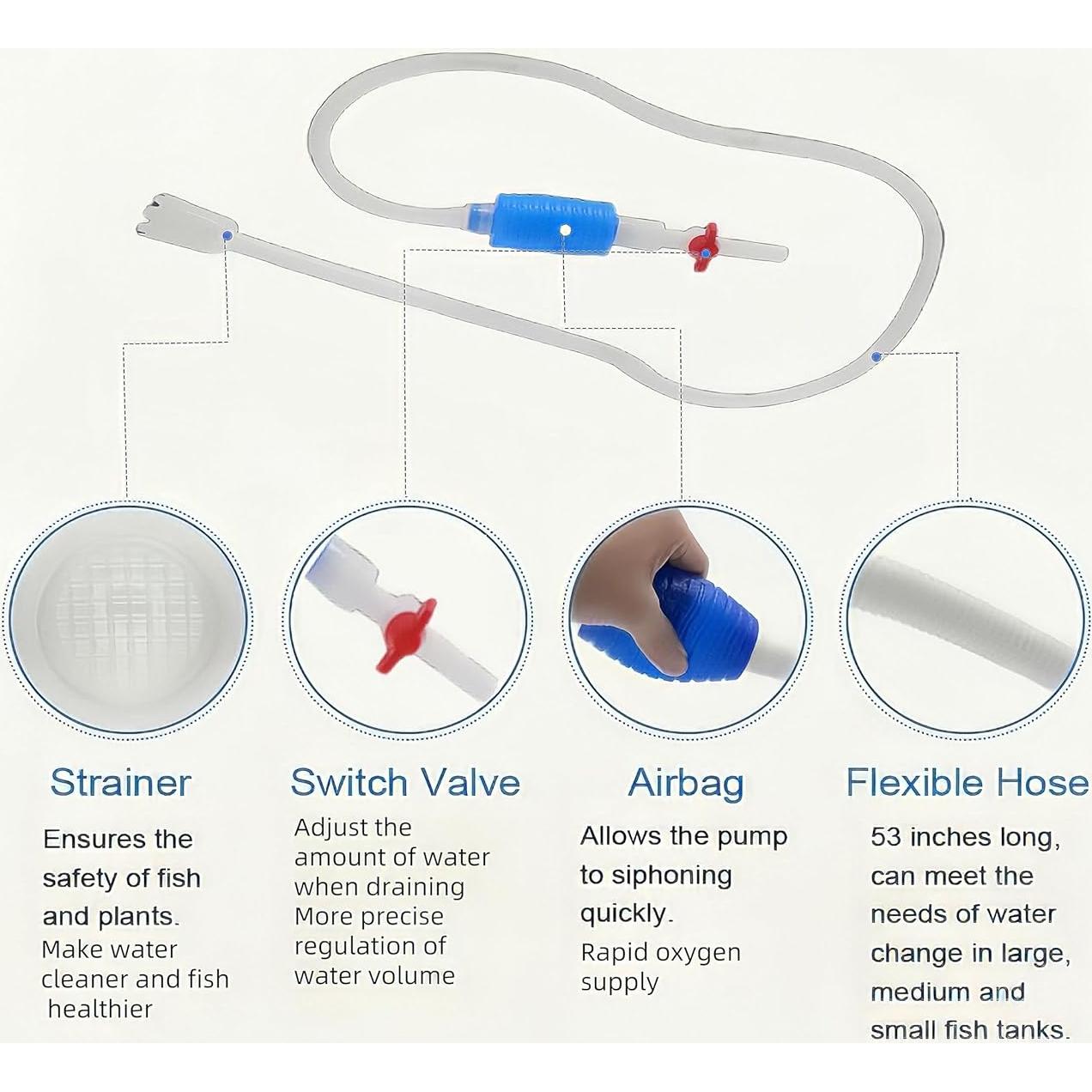 Strainer

Ensures the safety of fish and plants.
Make water cleaner and fish healthier

Switch Valve

Adjust the amount of water when draining
More precise regulation of water volume

Airbag

Allows the pump to siphoning quickly.
Rapid oxygen supply

Flexible Hose

53 inches long, can meet the needs of water change in large, medium and small fish tanks.