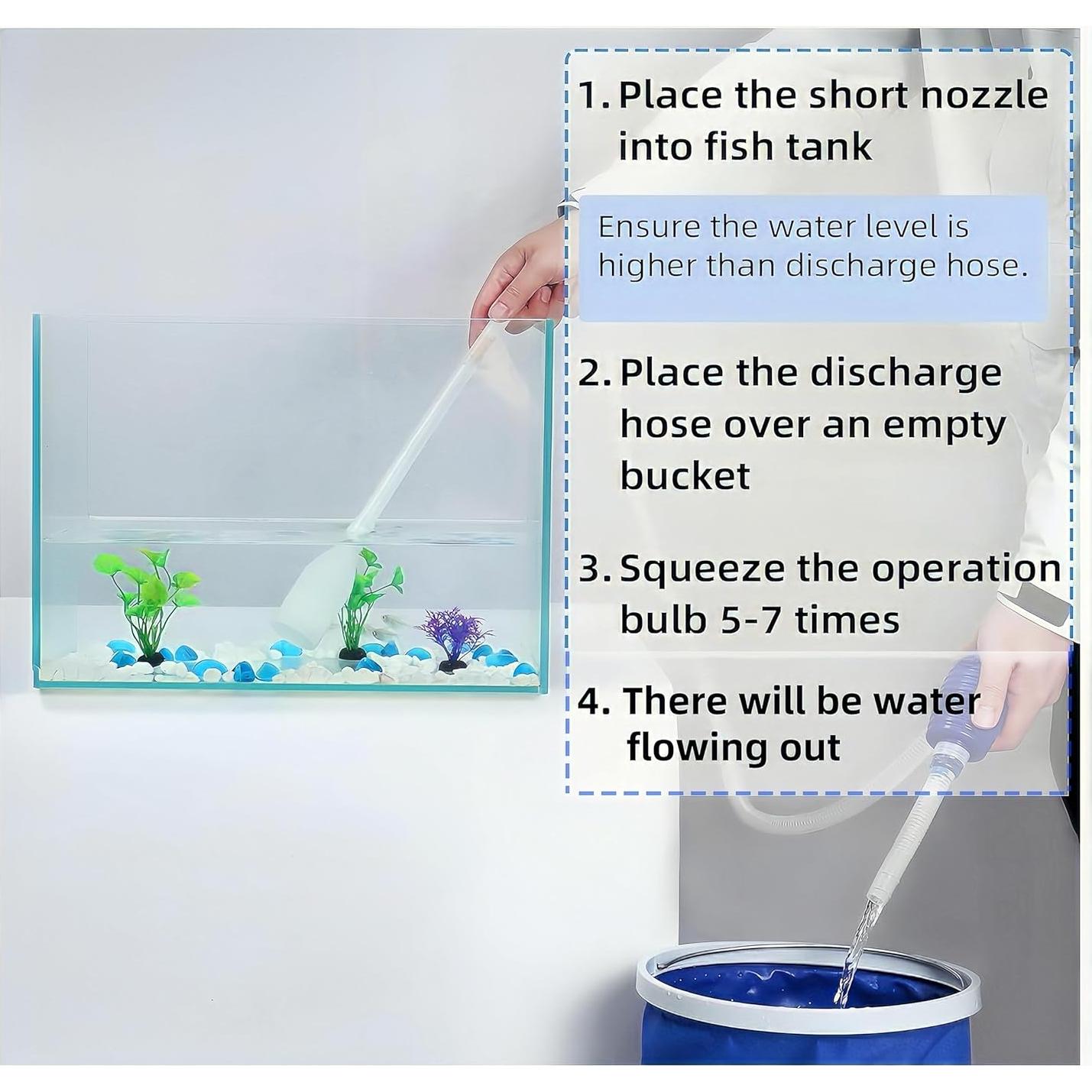 1. Place the short nozzle into fish tank

Ensure the water level is higher than discharge hose.

2. Place the discharge hose over an empty bucket

3. Squeeze the operation bulb 5-7 times

4. There will be water flowing out