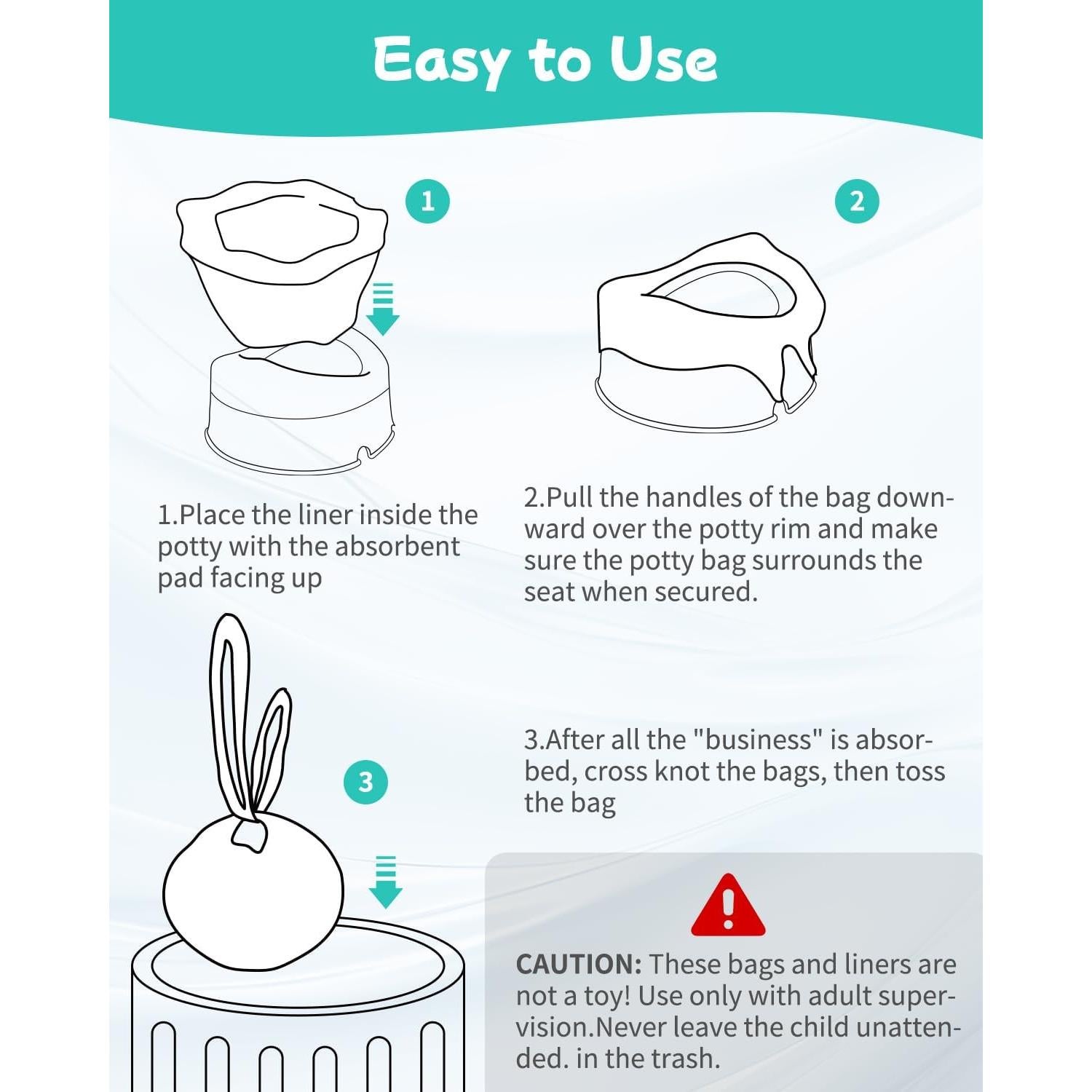 Easy to Use

1

2

1.Place the liner inside the potty with the absorbent pad facing up

2.Pull the handles of the bag downward over the potty rim and make sure the potty bag surrounds the seat when secured.

3

3.After all the "business" is absorbed, cross knot the bags, then toss the bag

CAUTION: These bags and liners are not a toy! Use only with adult supervision.Never leave the child unattended. in the trash.