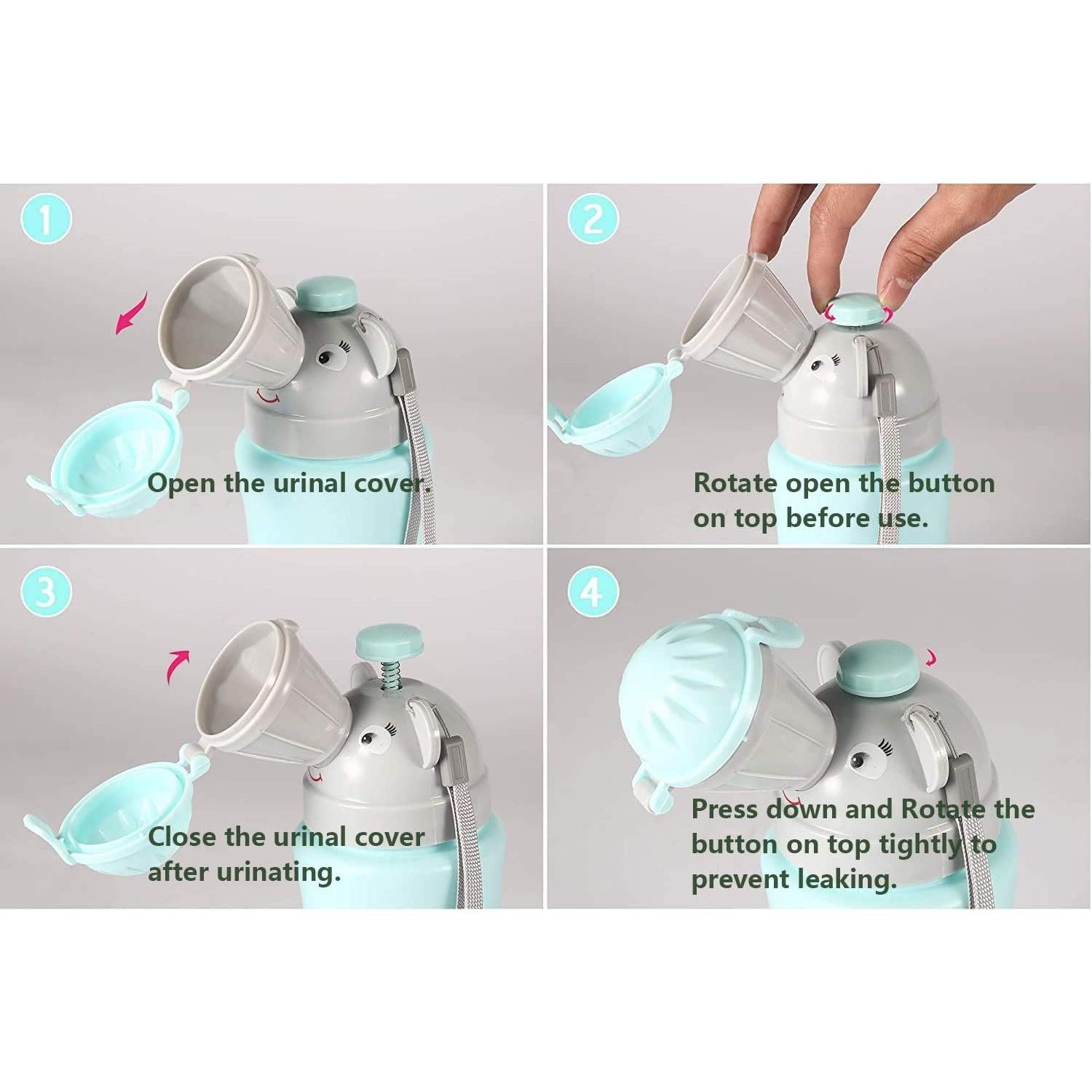 1

Open the urinal cover.

2

Rotate open the button on top before use.

3

Close the urinal cover after urinating.

4

Press down and Rotate the button on top tightly to prevent leaking.