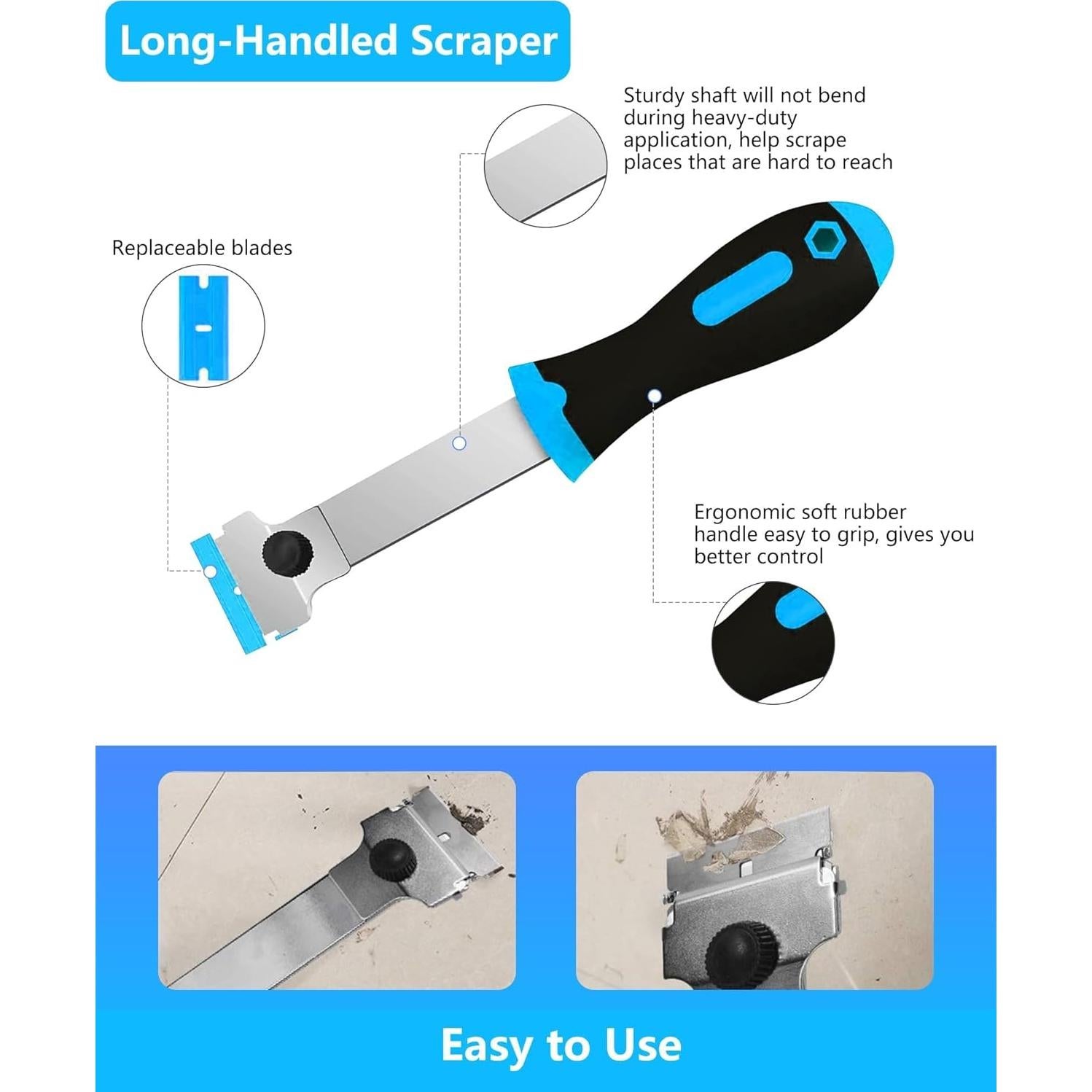 Long-Handled Scraper

Sturdy shaft will not bend during heavy-duty application, help scrape places that are hard to reach

Replaceable blades

Ergonomic soft rubber handle easy to grip, gives you better control

Easy to Use