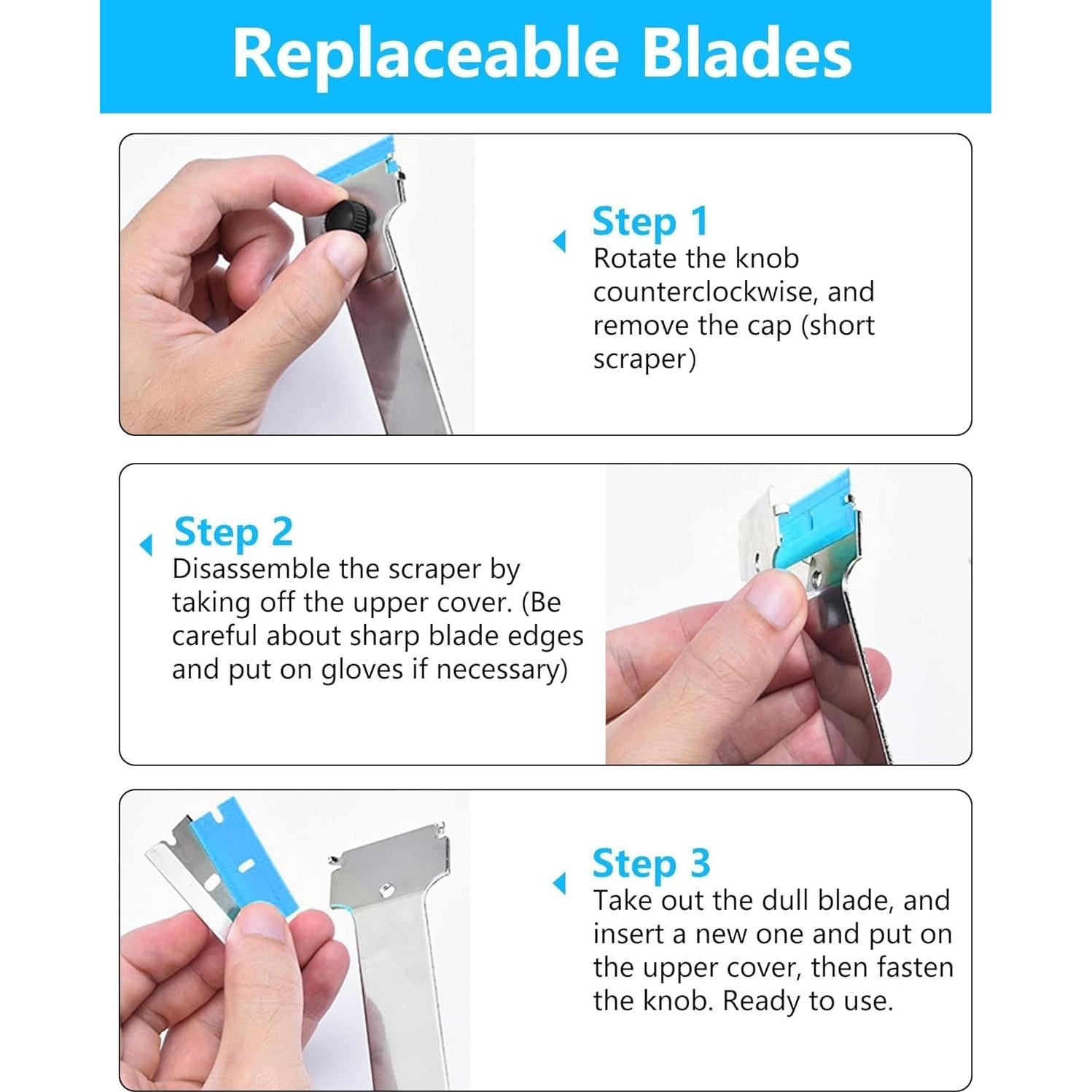 Replaceable Blades

Step 1
Rotate the knob counterclockwise, and remove the cap (short scraper)

Step 2
Disassemble the scraper by taking off the upper cover. (Be careful about sharp blade edges and put on gloves if necessary)

Step 3
Take out the dull blade, and insert a new one and put on the upper cover, then fasten the knob. Ready to use.