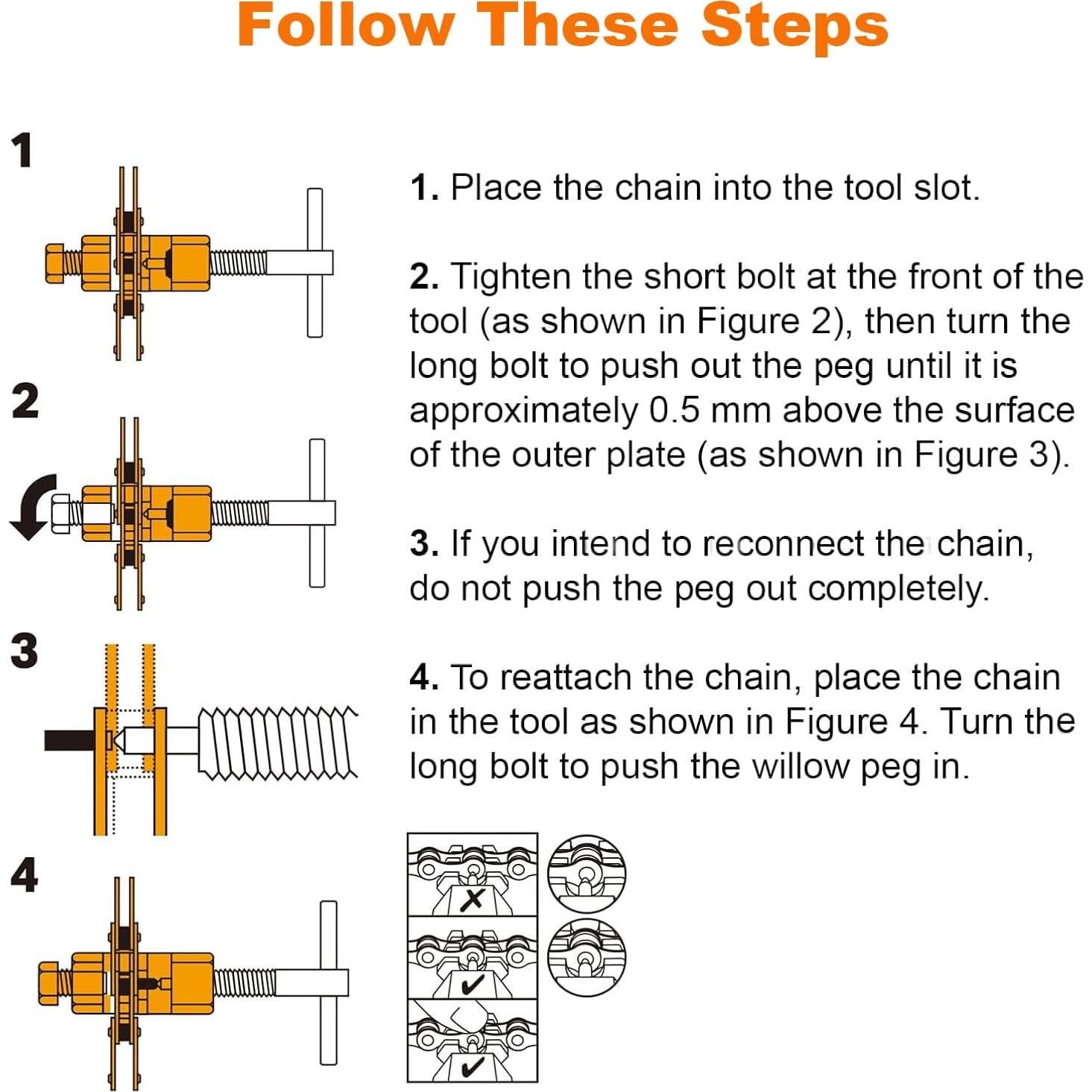 Follow These Steps

1

2

3

4

1. Place the chain into the tool slot.

2. Tighten the short bolt at the front of the tool (as shown in Figure 2), then turn the long bolt to push out the peg until it is approximately 0.5 mm above the surface of the outer plate (as shown in Figure 3).

3. If you intend to reconnect the chain, do not push the peg out completely.

4. To reattach the chain, place the chain in the tool as shown in Figure 4. Turn the long bolt to push the willow peg in.