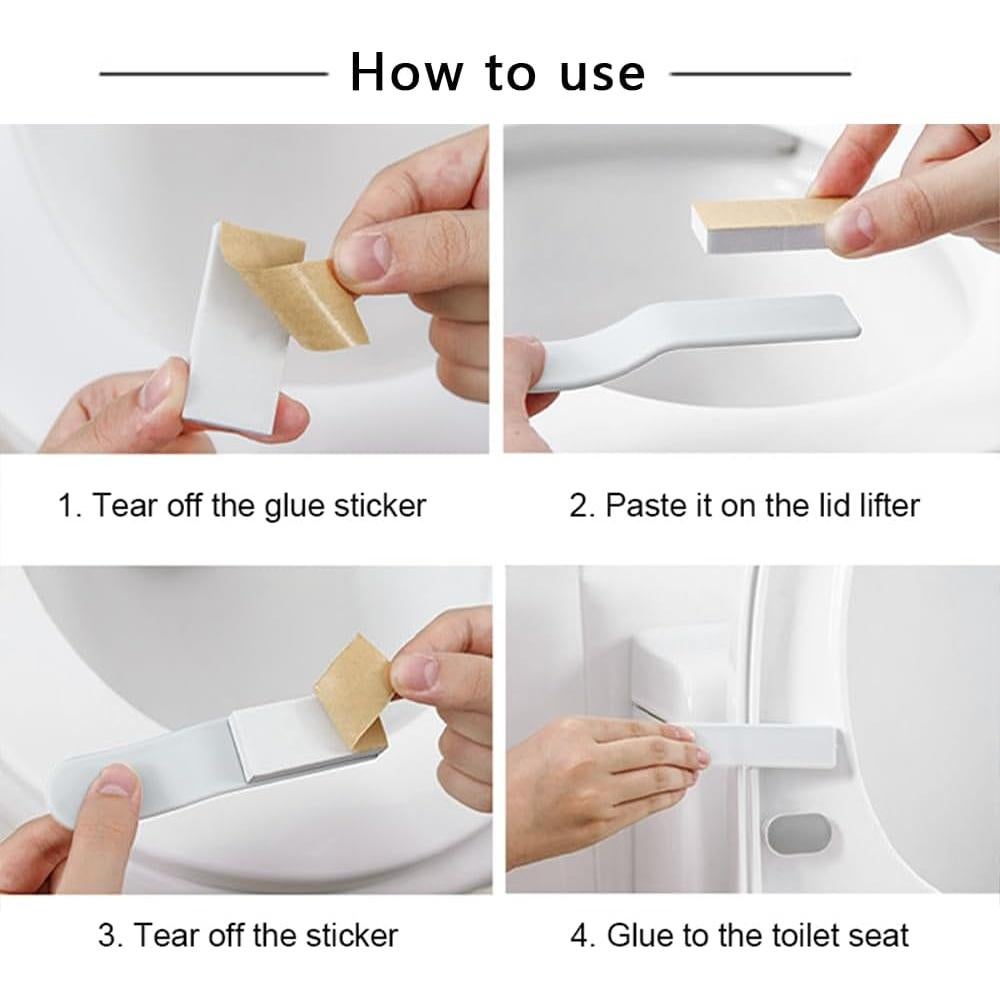 How to use

1. Tear off the glue sticker

2. Paste it on the lid lifter

3. Tear off the sticker

4. Glue to the toilet seat