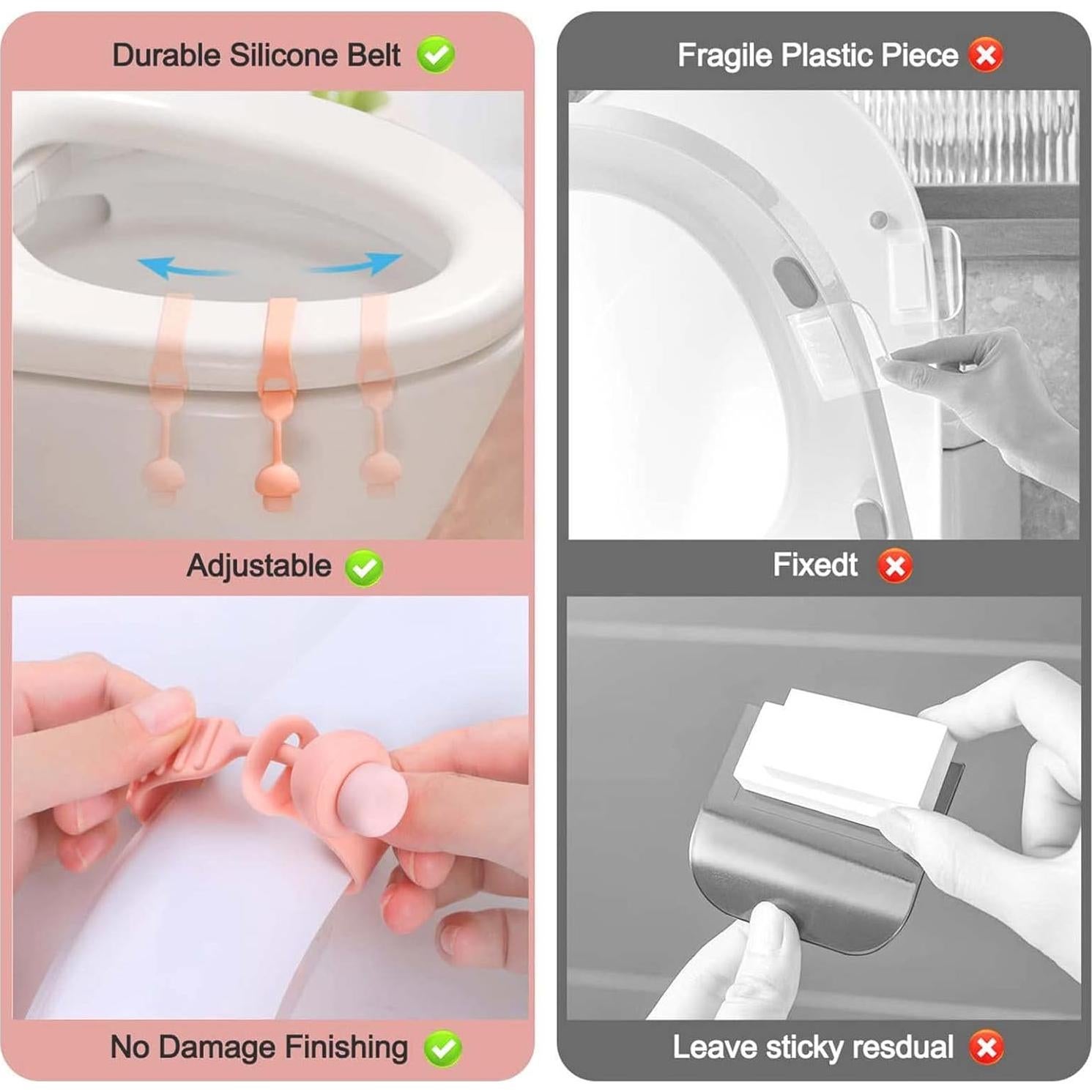 Durable Silicone Belt

Adjustable

No Damage Finishing

Fragile Plastic Piece

Fixedt

Leave sticky resdual