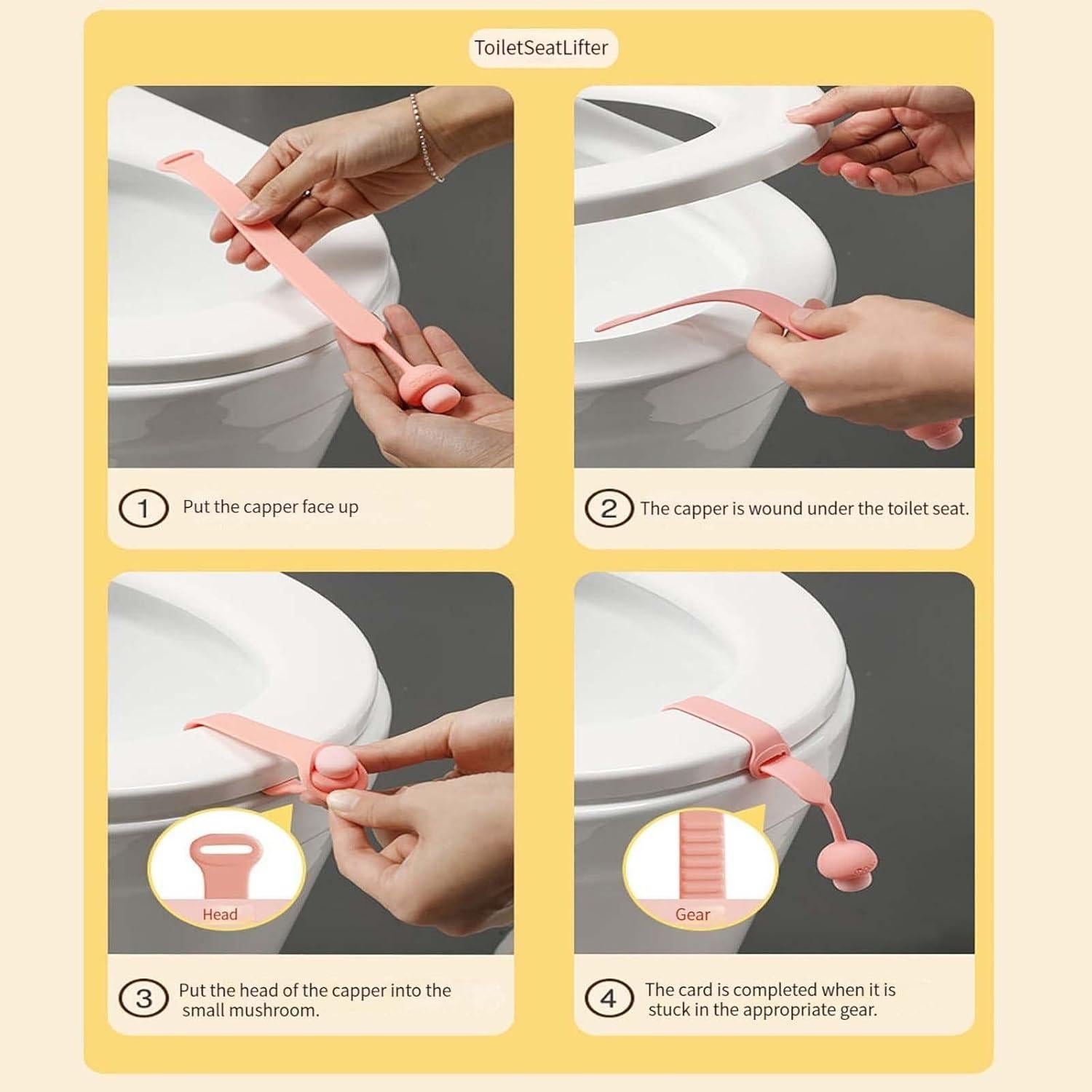 ToiletSeatLifter

1 Put the capper face up

2 The capper is wound under the toilet seat.

Head

3 Put the head of the capper into the small mushroom.

Gear

4 The card is completed when it is stuck in the appropriate gear.