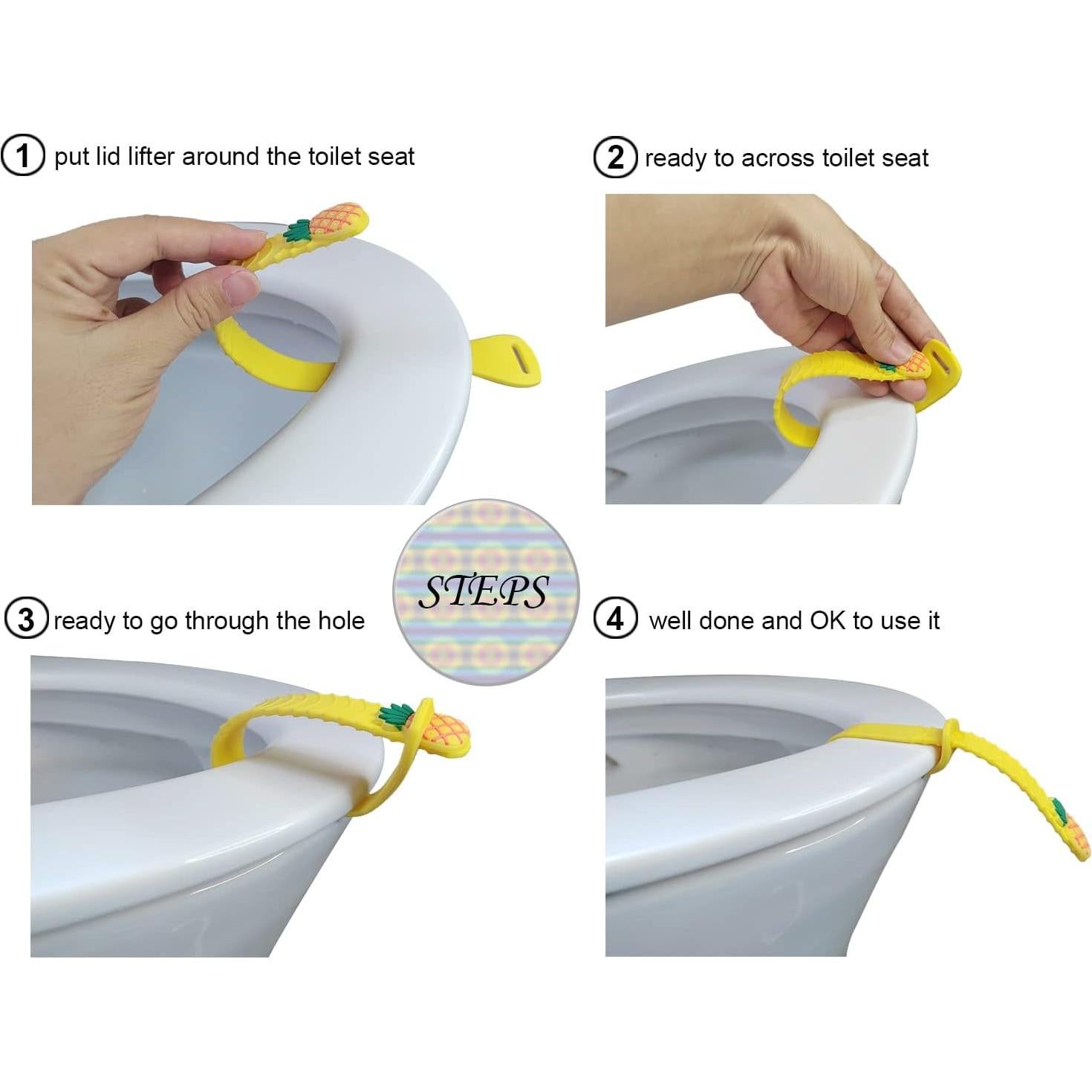 1 put lid lifter around the toilet seat

2 ready to across toilet seat

STEPS

3 ready to go through the hole

4 well done and OK to use it