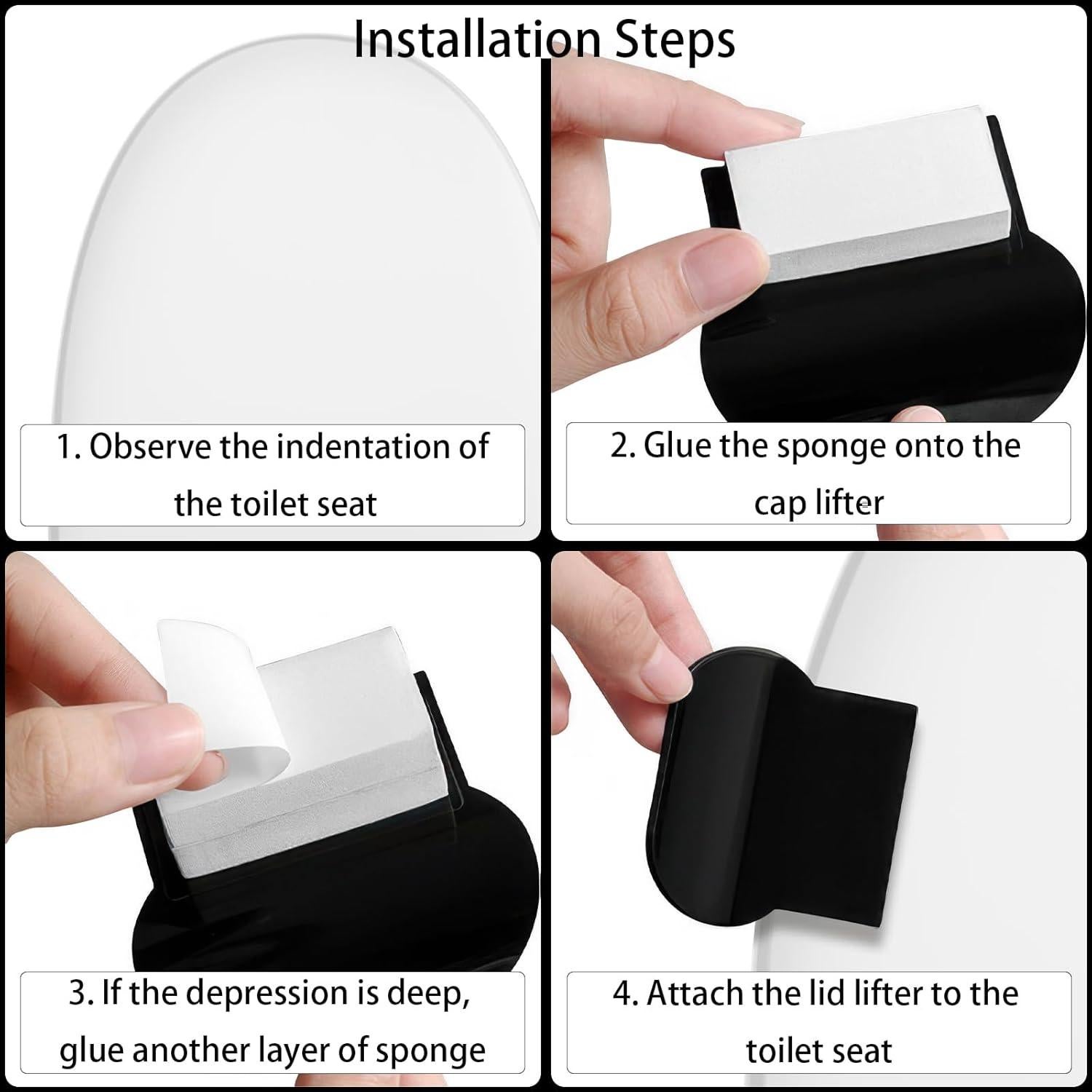 Installation Steps

1. Observe the indentation of the toilet seat

2. Glue the sponge onto the cap lifter

3. If the depression is deep, glue another layer of sponge

4. Attach the lid lifter to the toilet seat