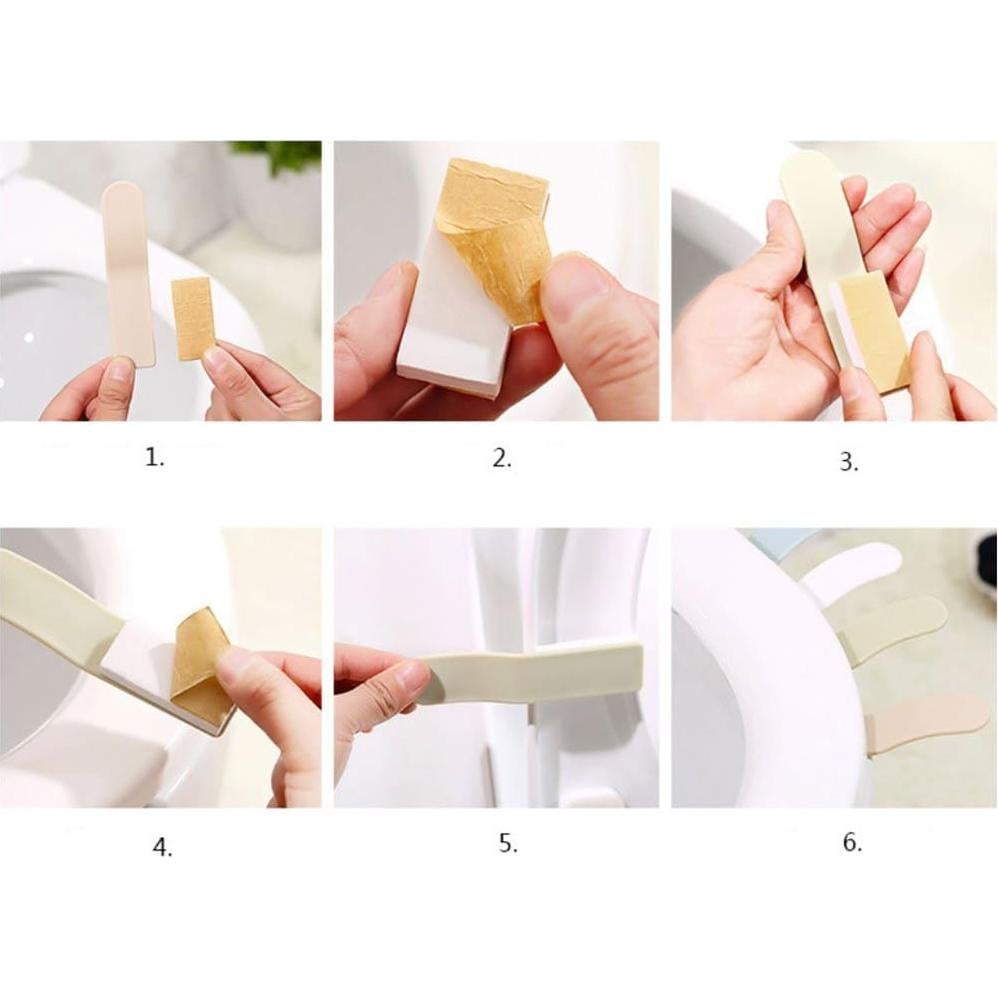 1.

2.

3.

4.

5.

6.