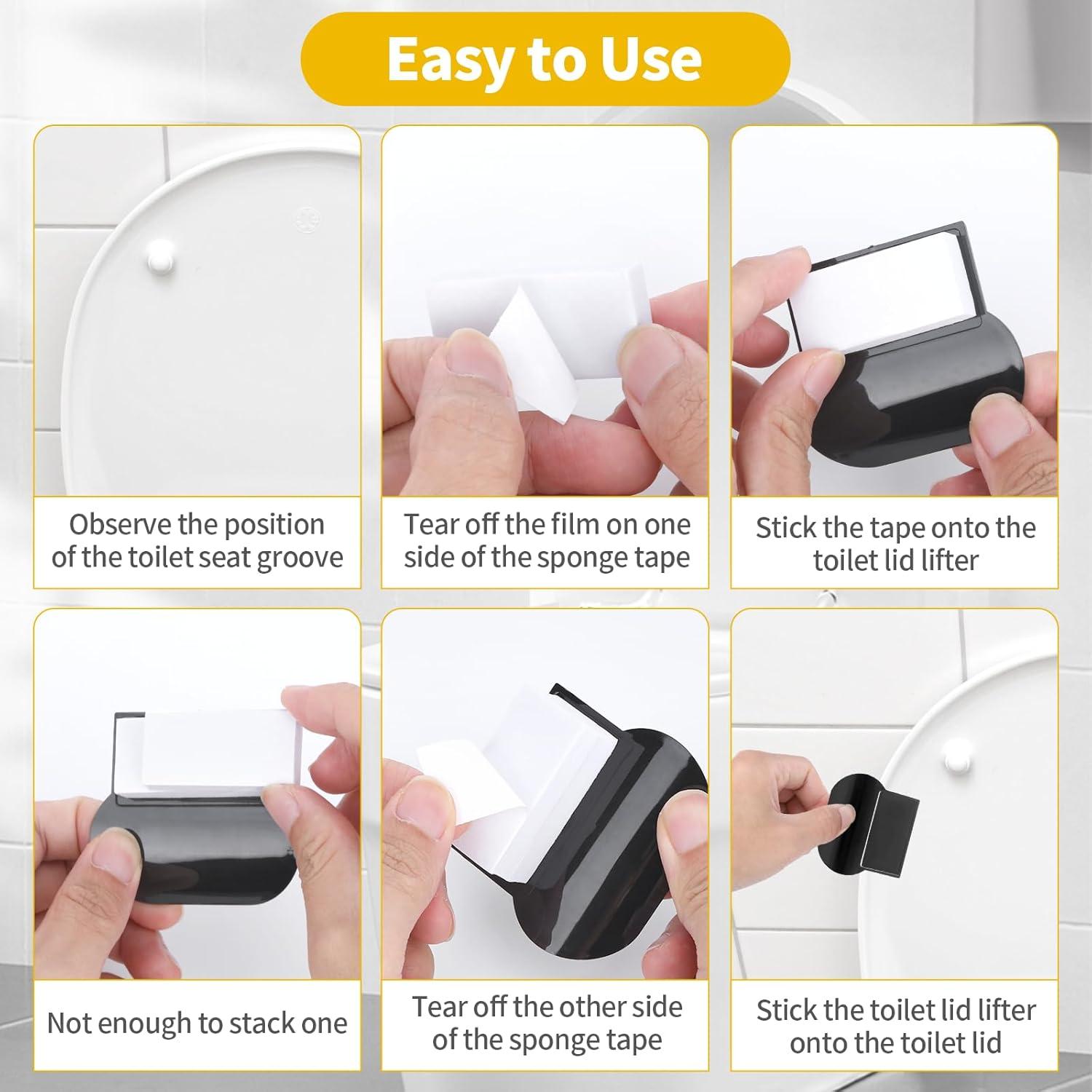 Easy to Use

Observe the position of the toilet seat groove

Tear off the film on one side of the sponge tape

Stick the tape onto the toilet lid lifter

Not enough to stack one

Tear off the other side of the sponge tape

Stick the toilet lid lifter onto the toilet lid