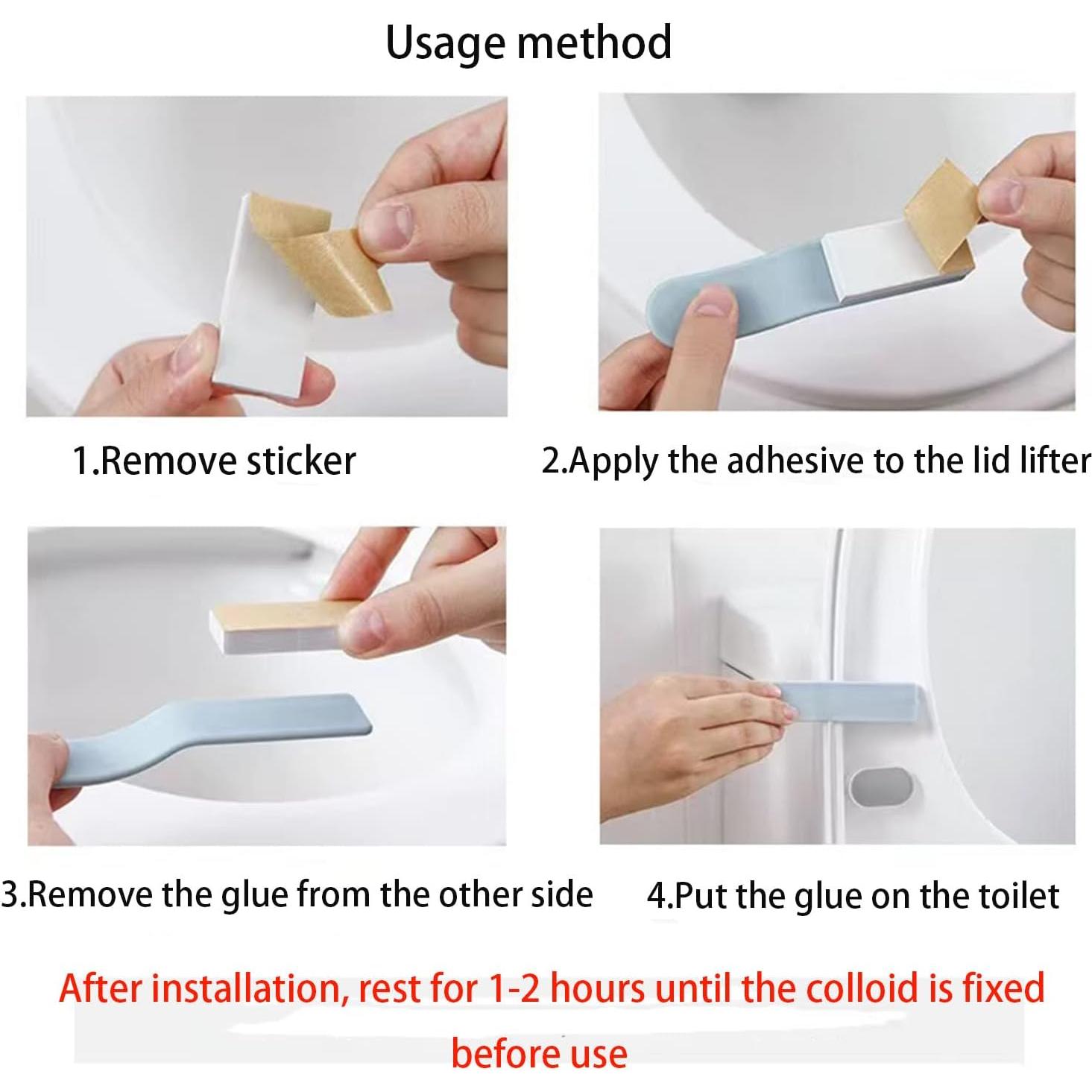 Usage method

1.Remove sticker

2.Apply the adhesive to the lid lifter

3.Remove the glue from the other side

4.Put the glue on the toilet

After installation, rest for 1-2 hours until the colloid is fixed before use