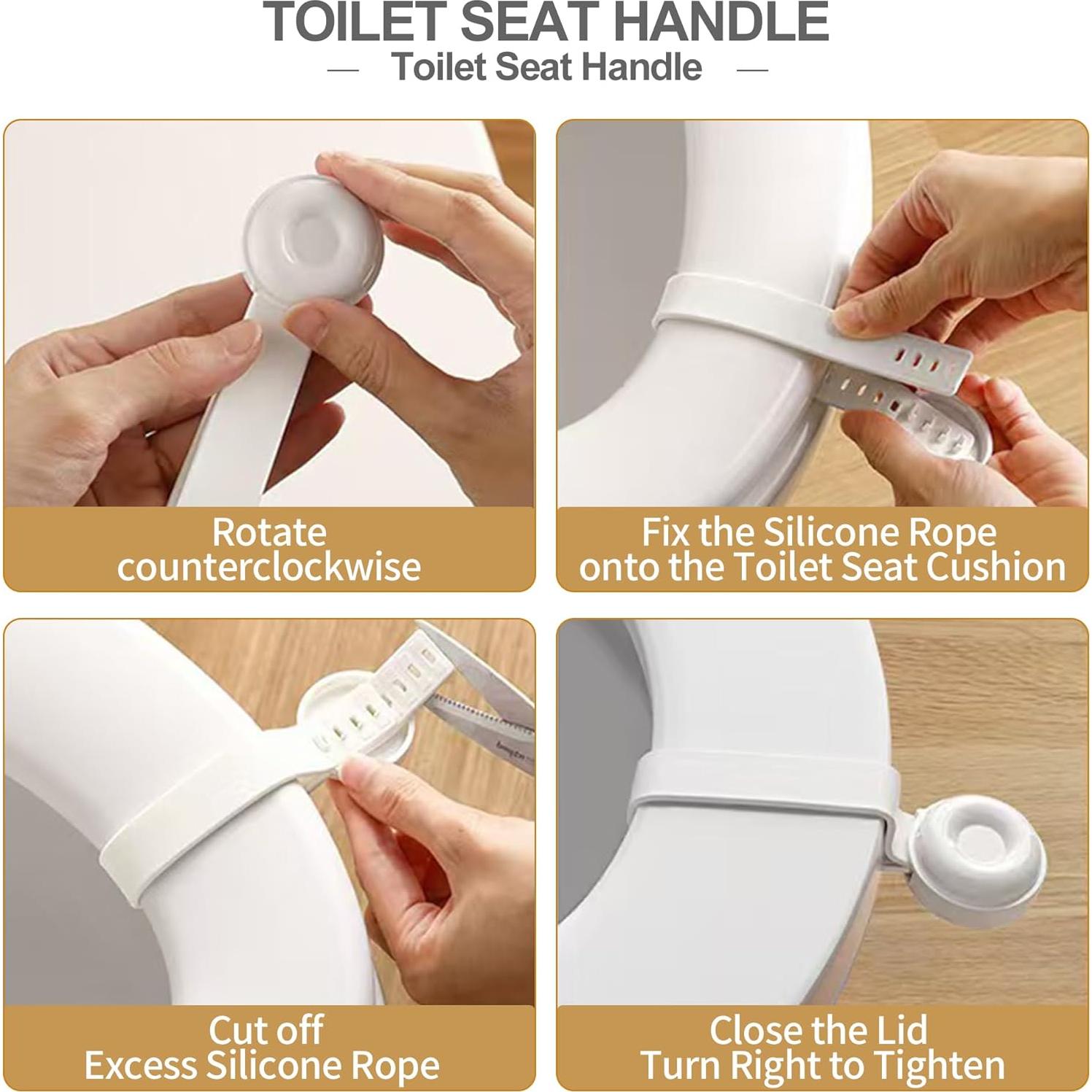 TOILET SEAT HANDLE

— Toilet Seat Handle —

Rotate counterclockwise

Fix the Silicone Rope onto the Toilet Seat Cushion

Cut off Excess Silicone Rope

Close the Lid Turn Right to Tighten