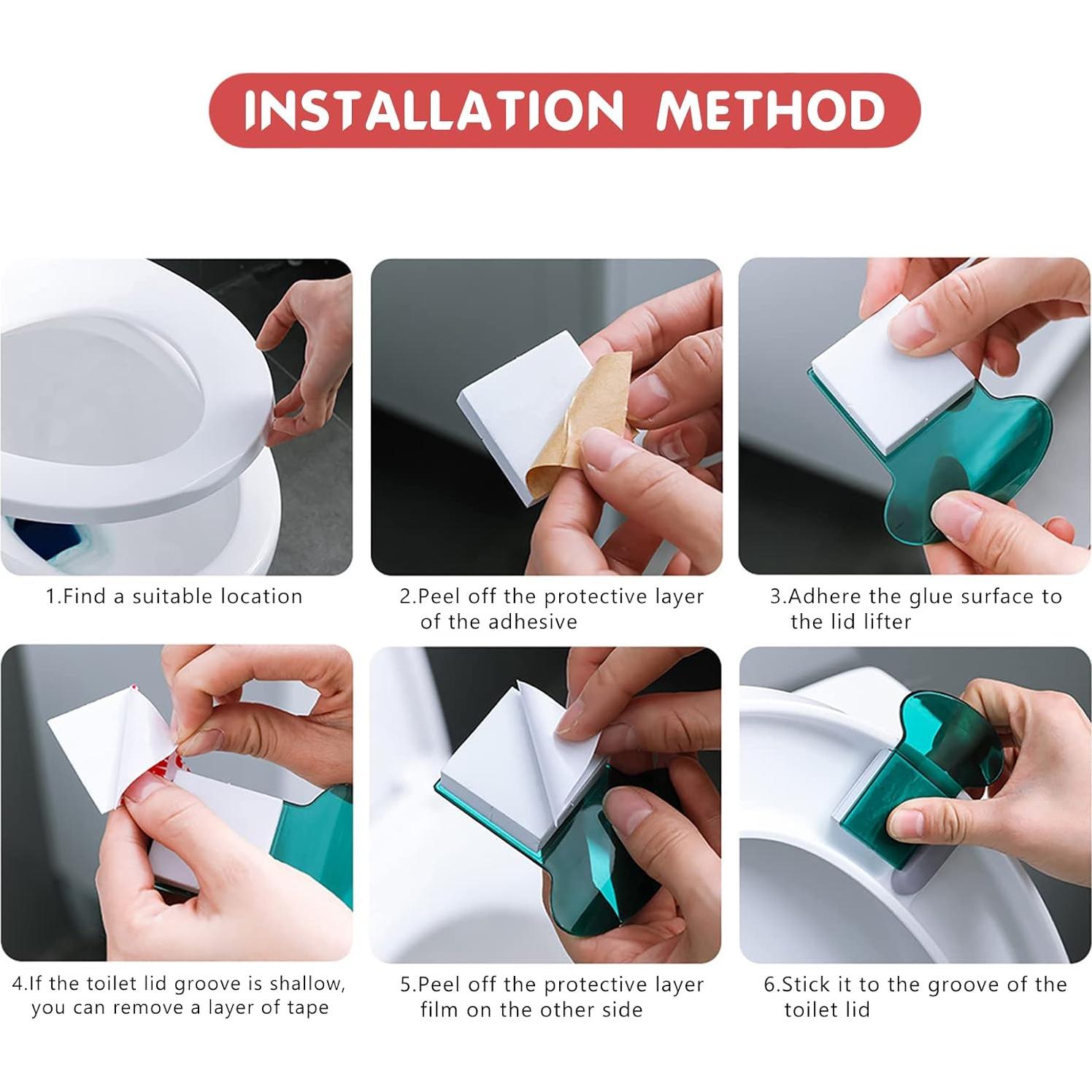 INSTALLATION METHOD

1.Find a suitable location

2.Peel off the protective layer of the adhesive

3.Adhere the glue surface to the lid lifter

4.If the toilet lid groove is shallow, you can remove a layer of tape

5.Peel off the protective layer film on the other side

6.Stick it to the groove of the toilet lid