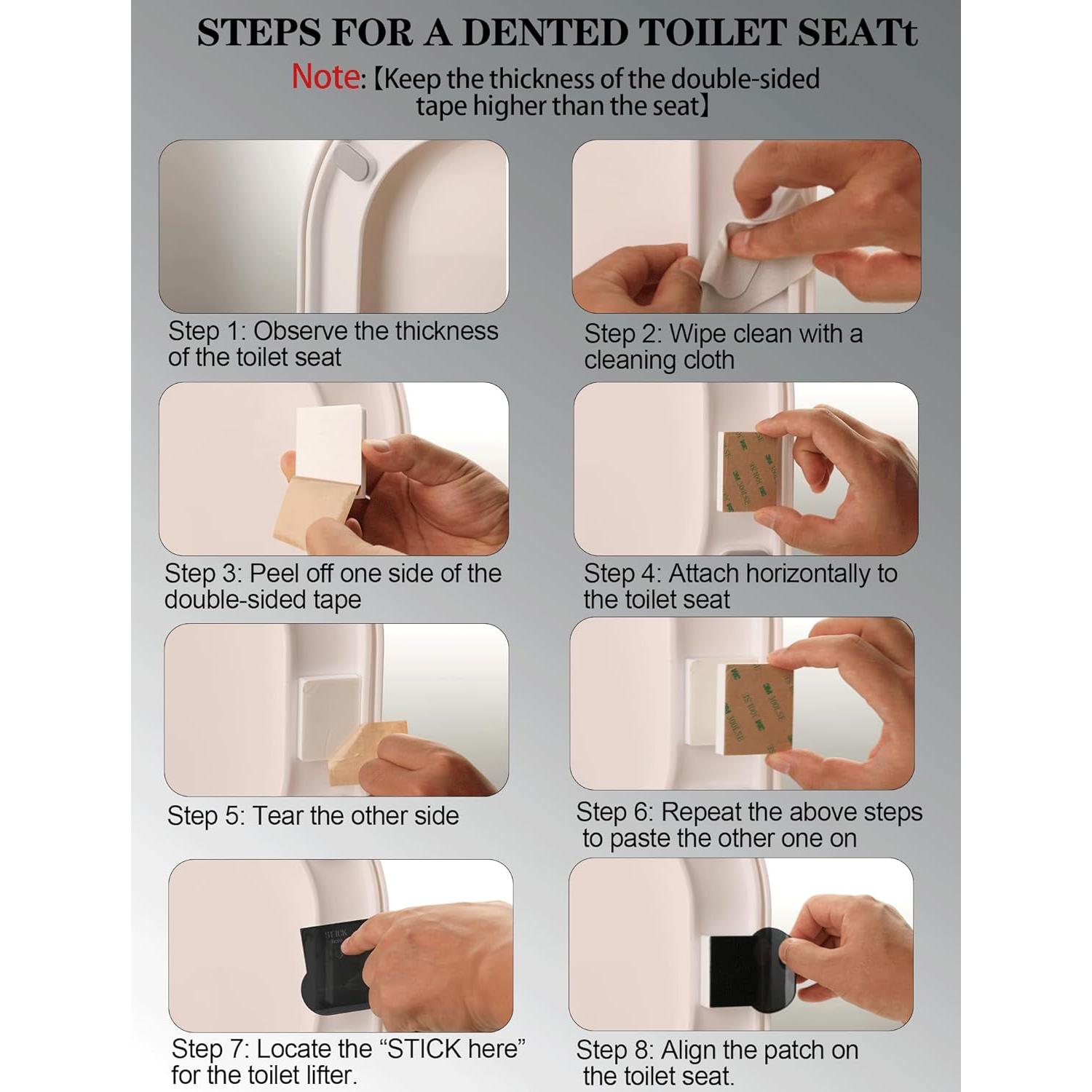 STEPS FOR A DENTED TOILET SEATt

Note:【Keep the thickness of the double-sided tape higher than the seat】

Step 1: Observe the thickness of the toilet seat

Step 2: Wipe clean with a cleaning cloth

Step 3: Peel off one side of the double-sided tape

Step 4: Attach horizontally to the toilet seat

Step 5: Tear the other side

Step 6: Repeat the above steps to paste the other one on

STICK

Step 7: Locate the “STICK here” for the toilet lifter.

Step 8: Align the patch on the toilet seat.