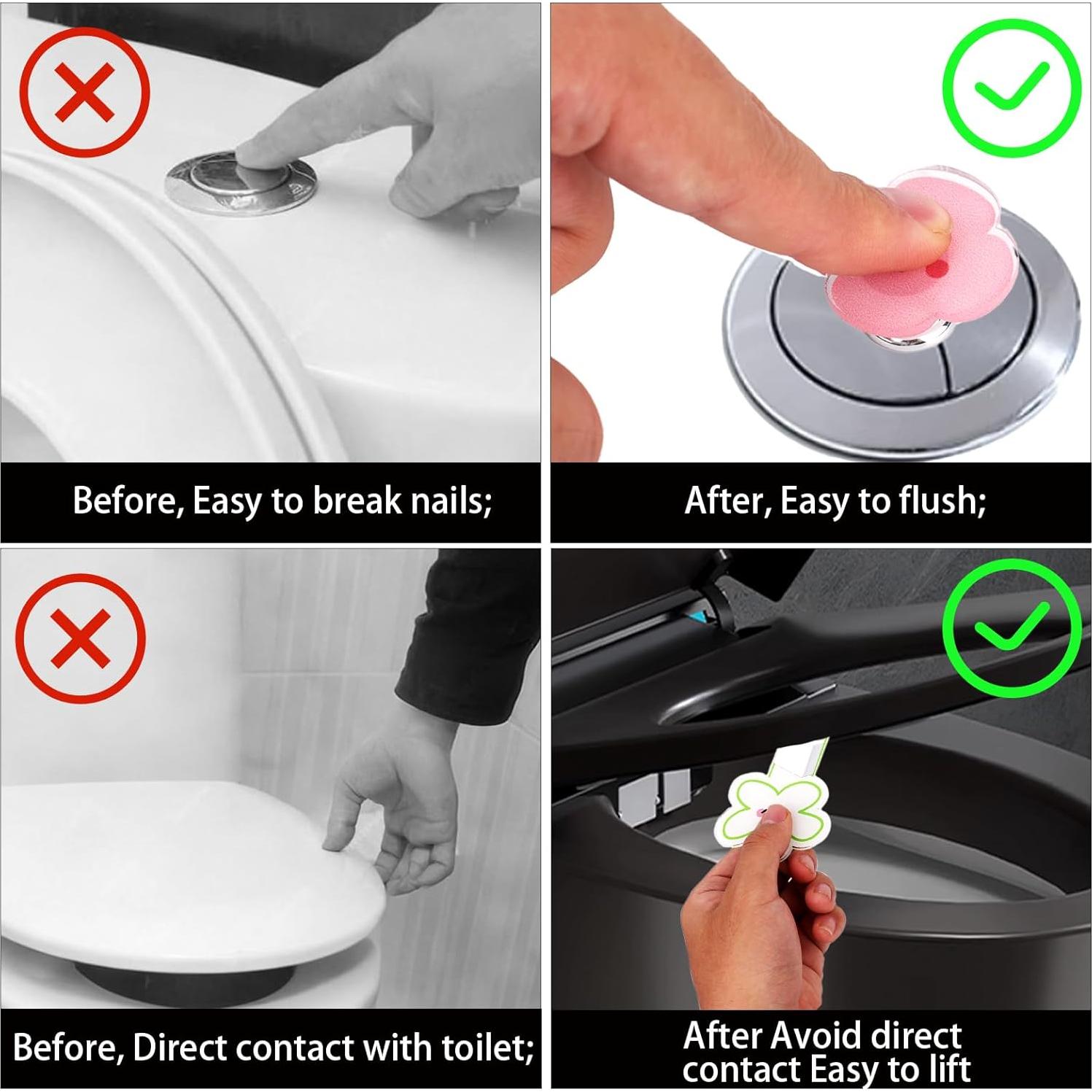 Before, Easy to break nails;

After, Easy to flush;

Before, Direct contact with toilet;

After Avoid direct contact Easy to lift