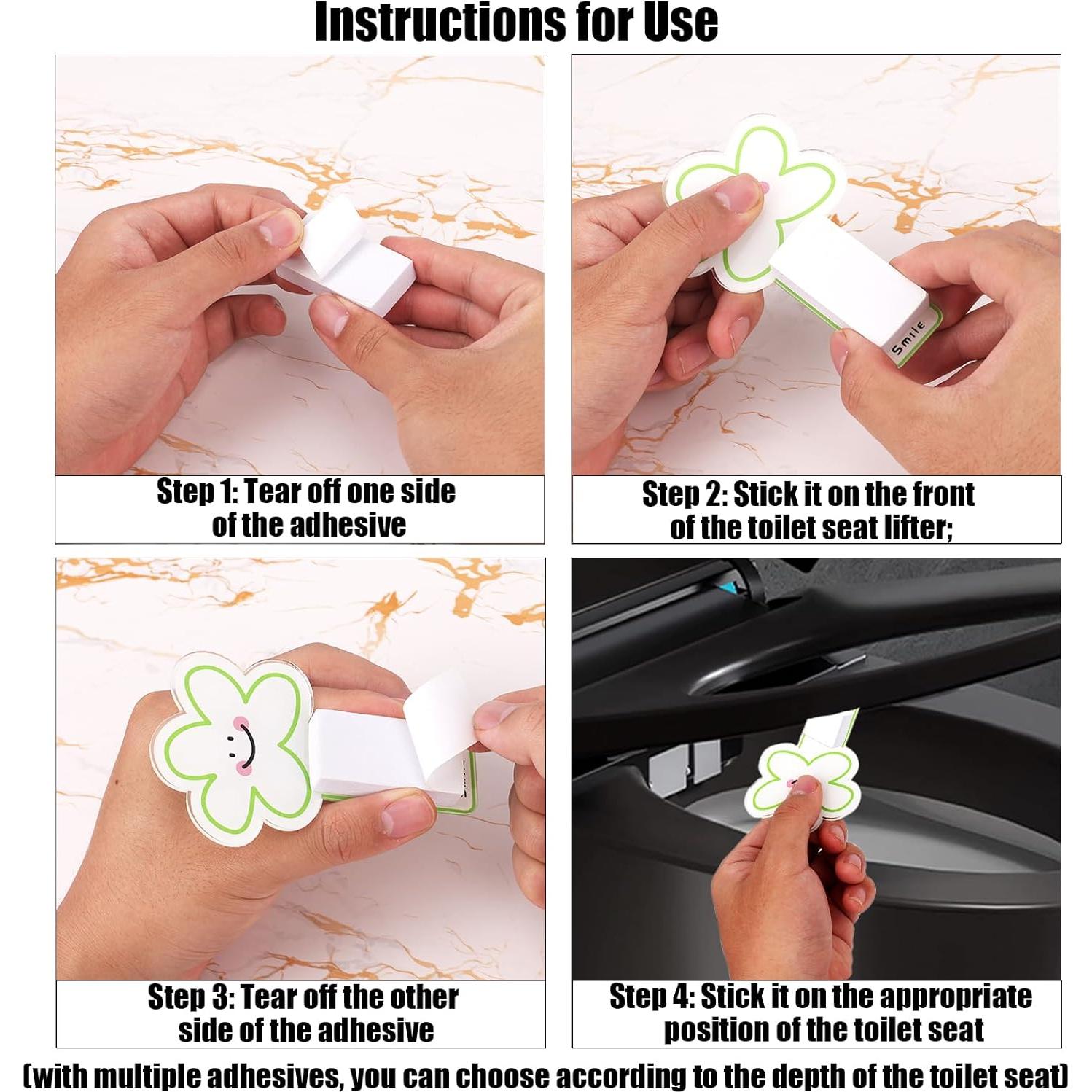 Instructions for Use

Smile

Step 1: Tear off one side of the adhesive

Step 2: Stick it on the front of the toilet seat lifter;

Step 3: Tear off the other side of the adhesive

Step 4: Stick it on the appropriate position of the toilet seat

(with multiple adhesives, you can choose according to the depth of the toilet seat)