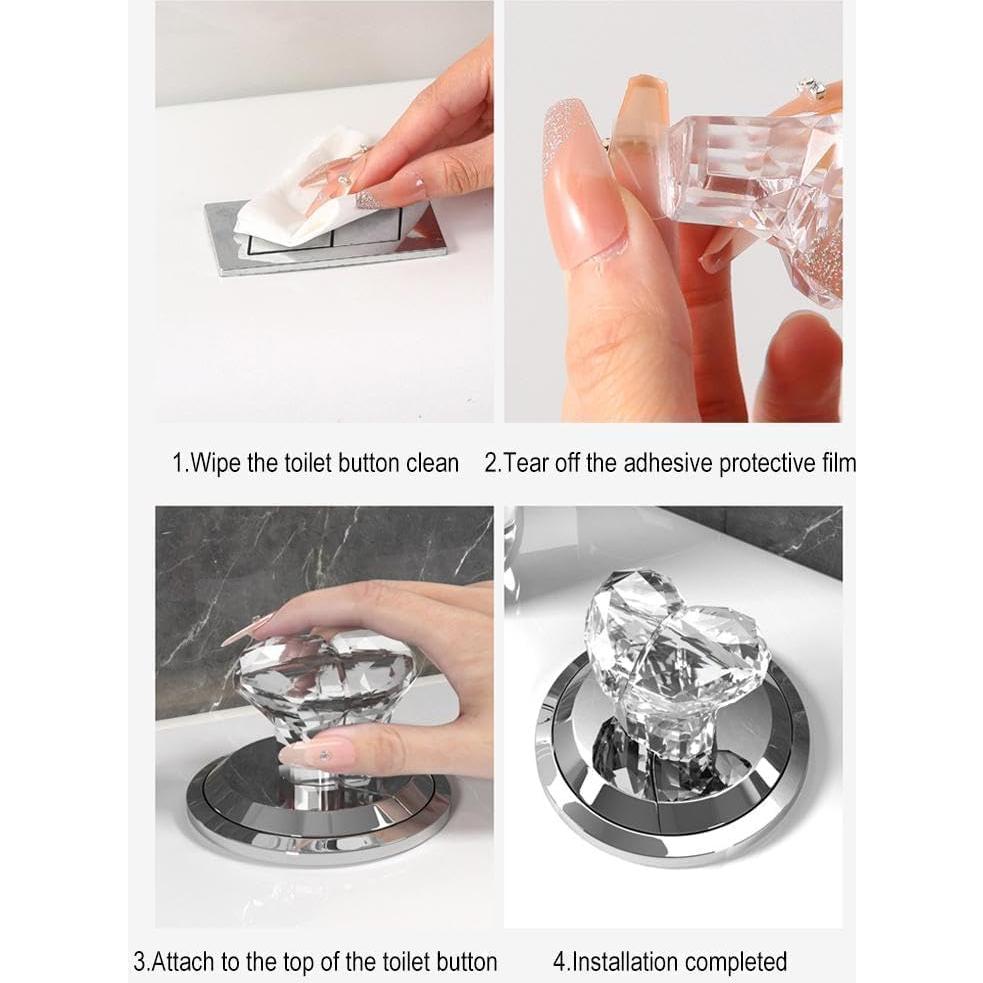 1.Wipe the toilet button clean

2.Tear off the adhesive protective film

3.Attach to the top of the toilet button

4.Installation completed