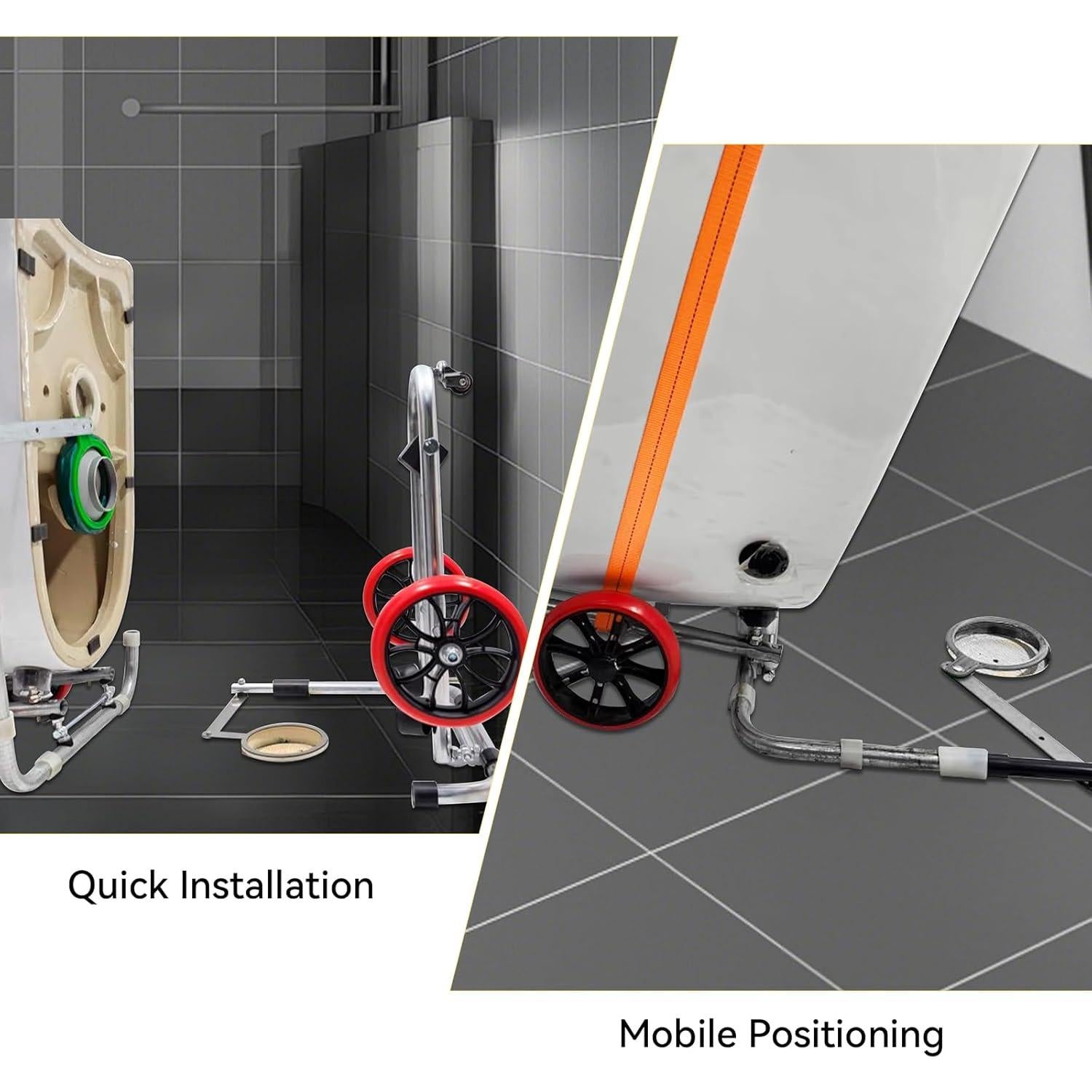 Quick Installation

Mobile Positioning