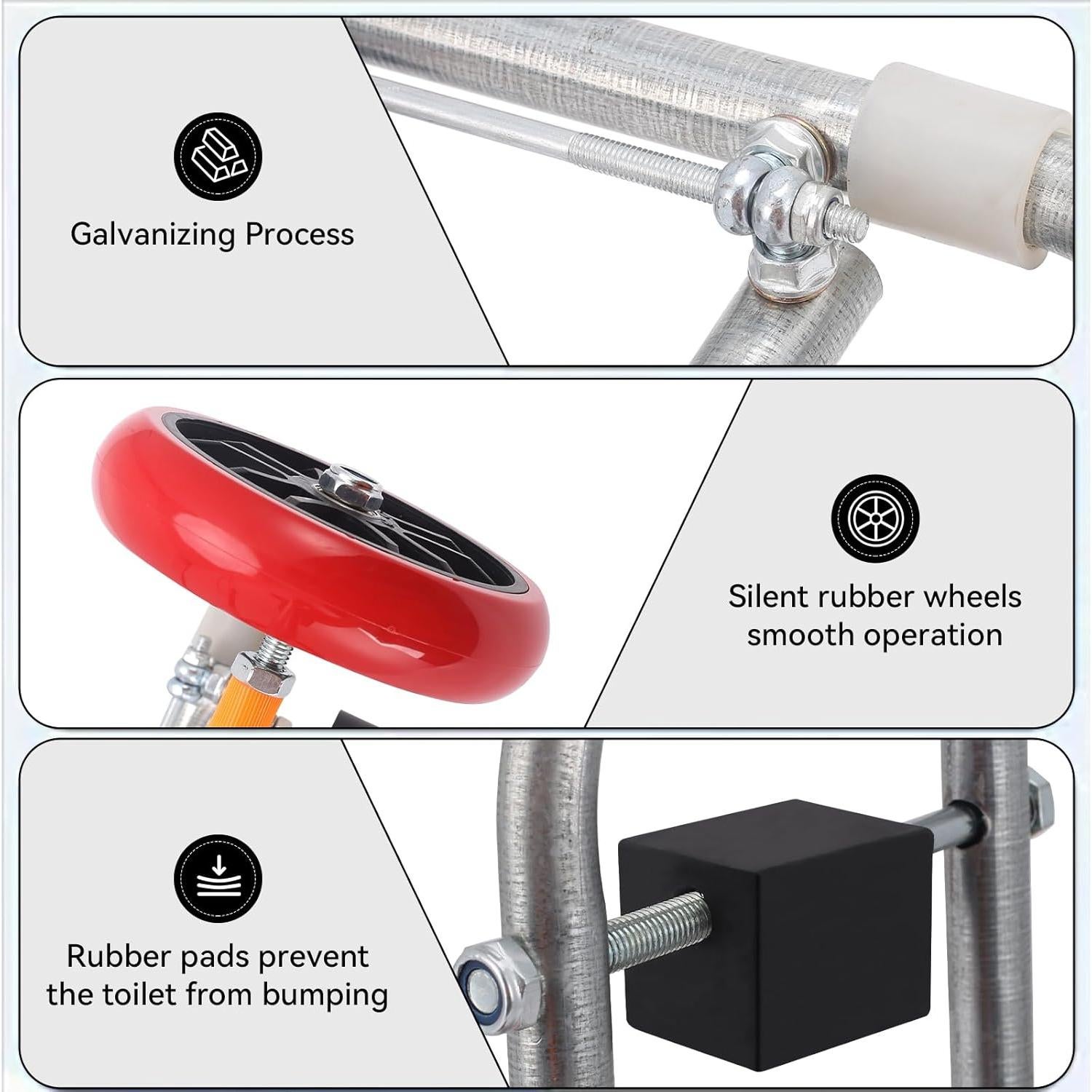 Galvanizing Process

Silent rubber wheels smooth operation

Rubber pads prevent the toilet from bumping