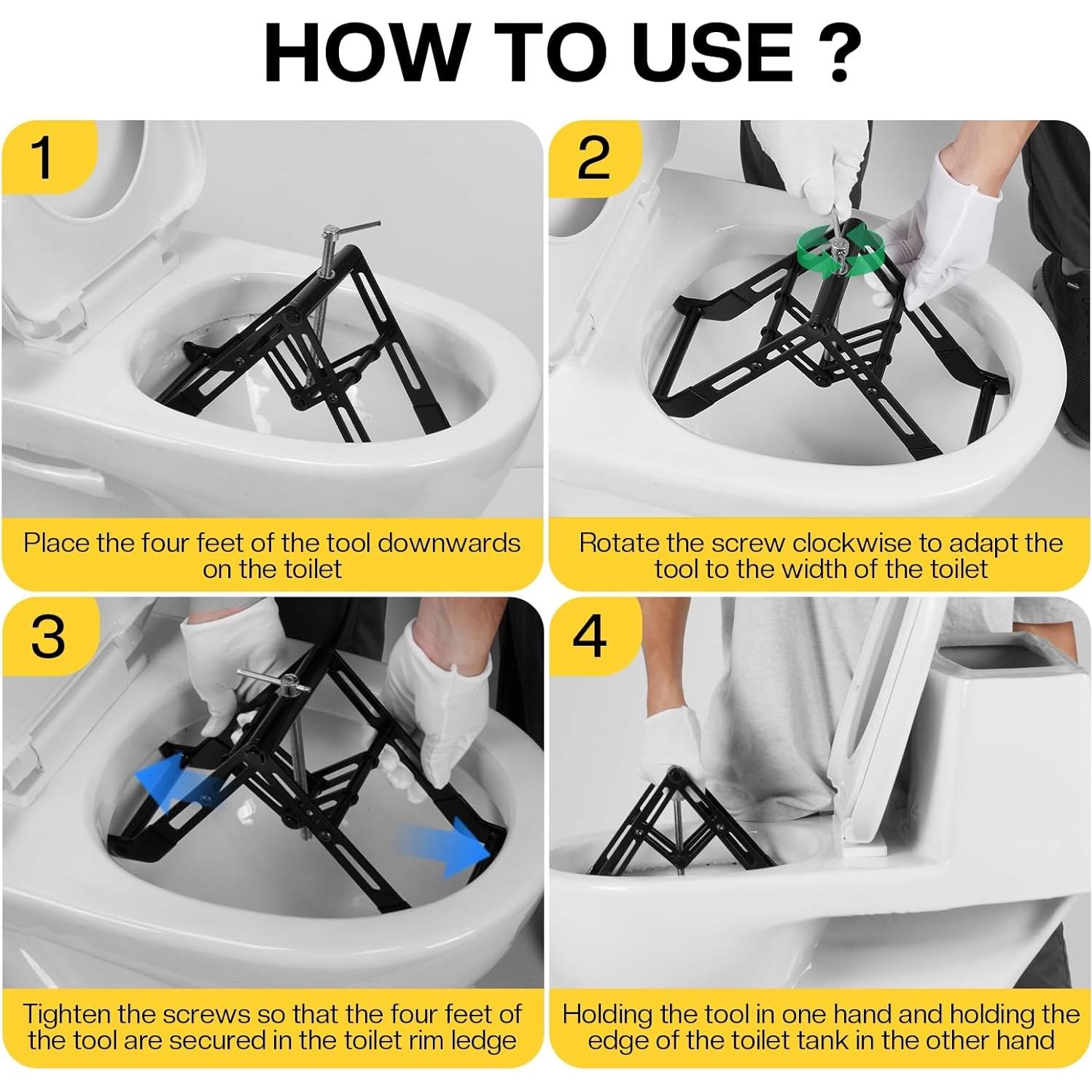 HOW TO USE ?

1

Place the four feet of the tool downwards on the toilet

2

Rotate the screw clockwise to adapt the tool to the width of the toilet

3

Tighten the screws so that the four feet of the tool are secured in the toilet rim ledge

4

Holding the tool in one hand and holding the edge of the toilet tank in the other hand