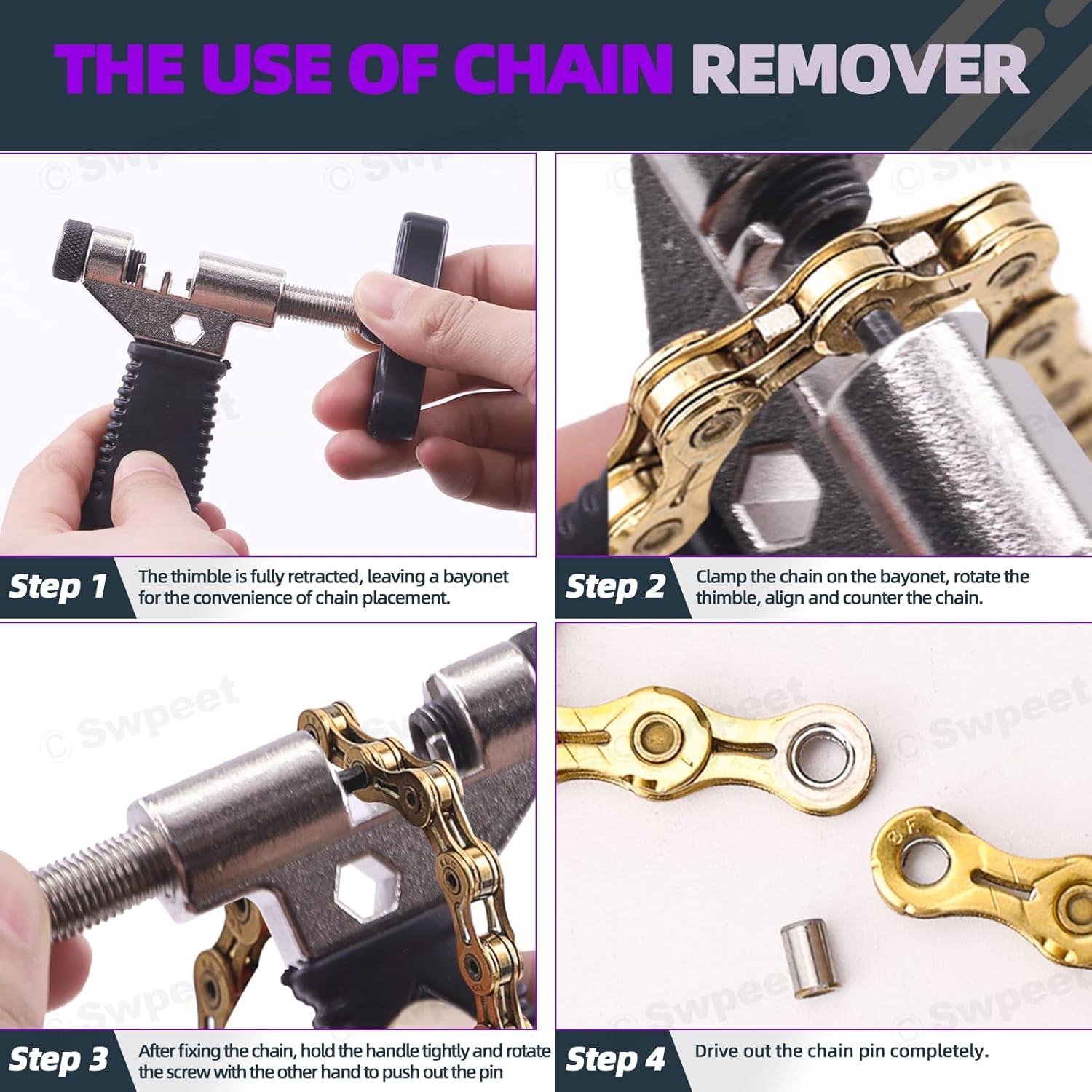 THE USE OF CHAIN REMOVER

© Swpeet

Step 1 The thimble is fully retracted, leaving a bayonet for the convenience of chain placement.

Step 2 Clamp the chain on the bayonet, rotate the thimble, align and counter the chain.

Step 3 After fixing the chain, hold the handle tightly and rotate the screw with the other hand to push out the pin

Step 4 Drive out the chain pin completely.