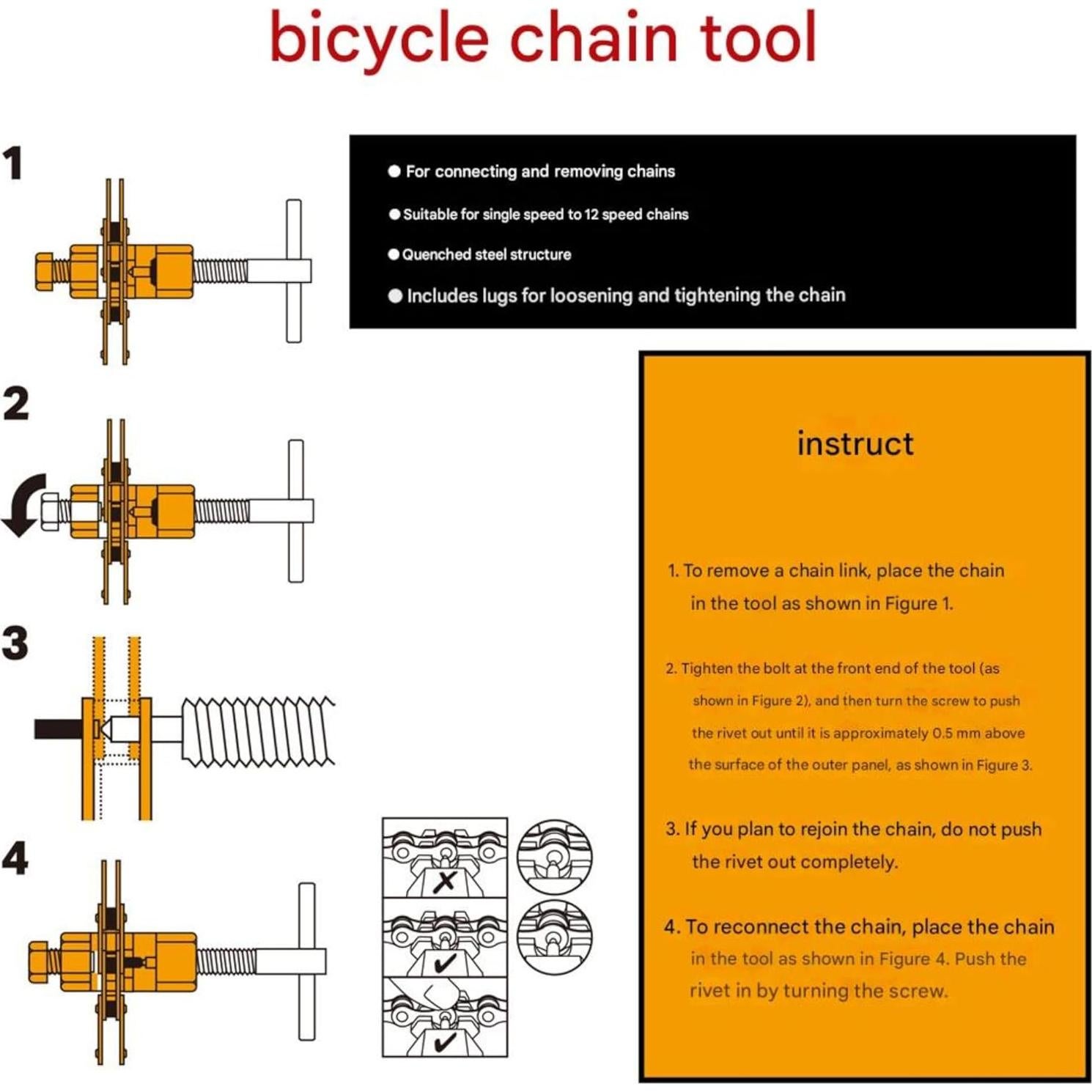 bicycle chain tool

1

2

3

4

● For connecting and removing chains

● Suitable for single speed to 12 speed chains

● Quenched steel structure

● Includes lugs for loosening and tightening the chain

instruct

1. To remove a chain link, place the chain in the tool as shown in Figure 1.

2. Tighten the bolt at the front end of the tool (as shown in Figure 2), and then turn the screw to push the rivet out until it is approximately 0.5 mm above the surface of the outer panel, as shown in Figure 3.

3. If you plan to rejoin the chain, do not push the rivet out completely.

4. To reconnect the chain, place the chain in the tool as shown in Figure 4. Push the rivet in by turning the screw.