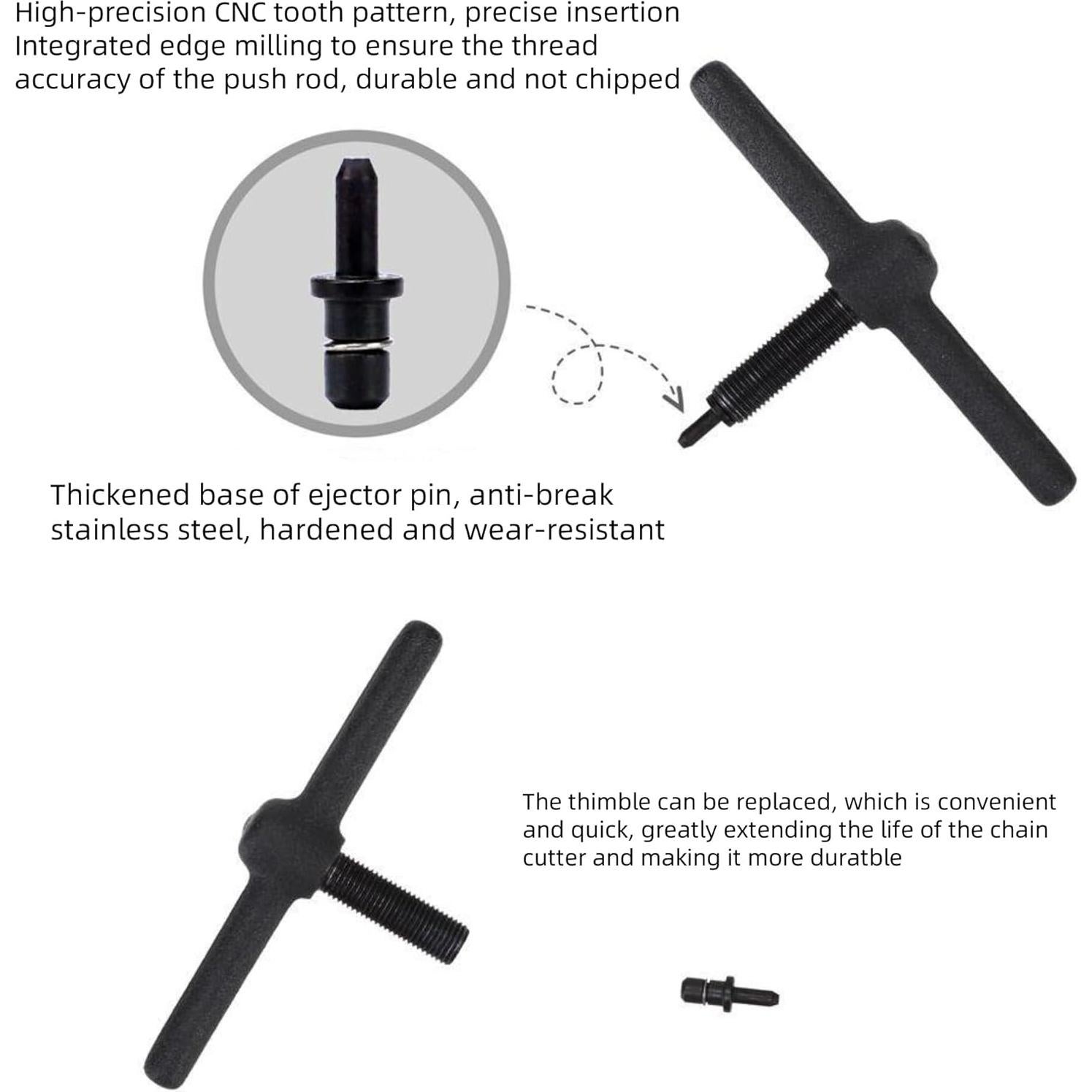 High-precision CNC tooth pattern, precise insertion
Integrated edge milling to ensure the thread accuracy of the push rod, durable and not chipped

Thickened base of ejector pin, anti-break stainless steel, hardened and wear-resistant

The thimble can be replaced, which is convenient and quick, greatly extending the life of the chain cutter and making it more duratble