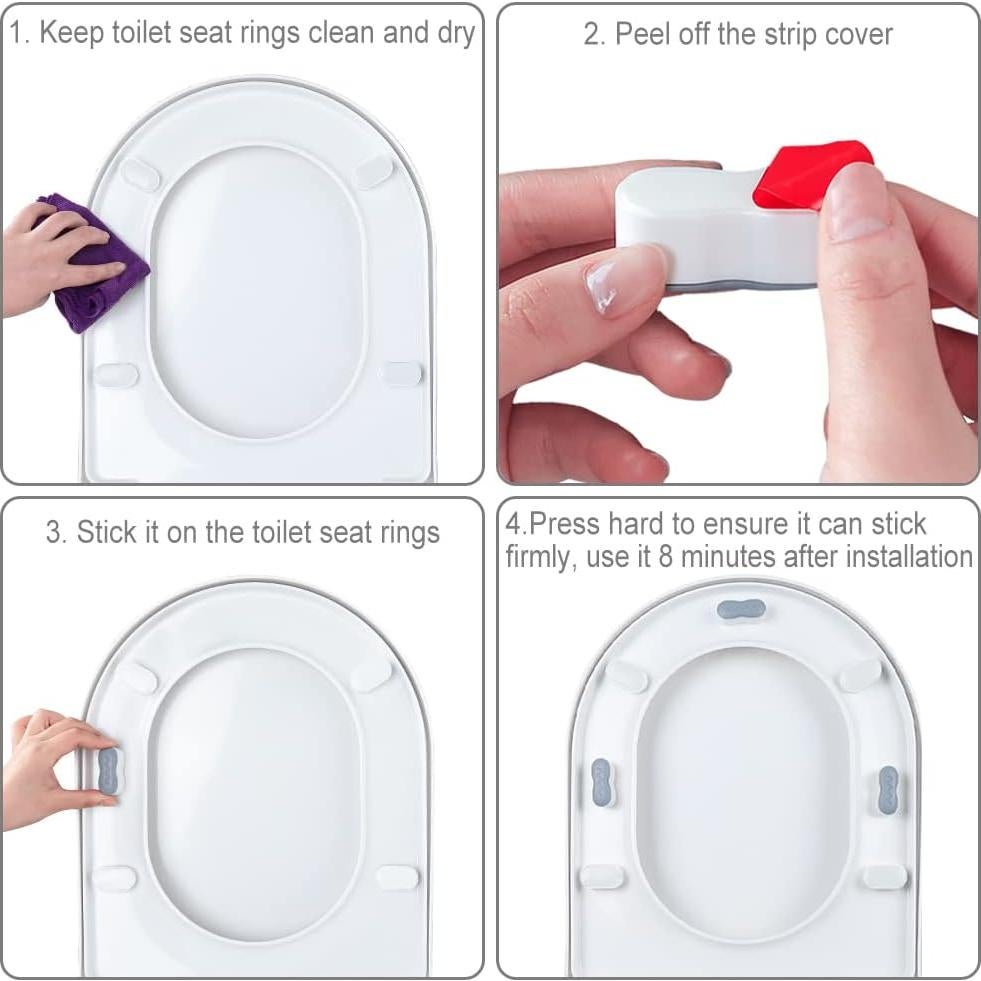 1. Keep toilet seat rings clean and dry

2. Peel off the strip cover

3. Stick it on the toilet seat rings

4.Press hard to ensure it can stick firmly, use it 8 minutes after installation