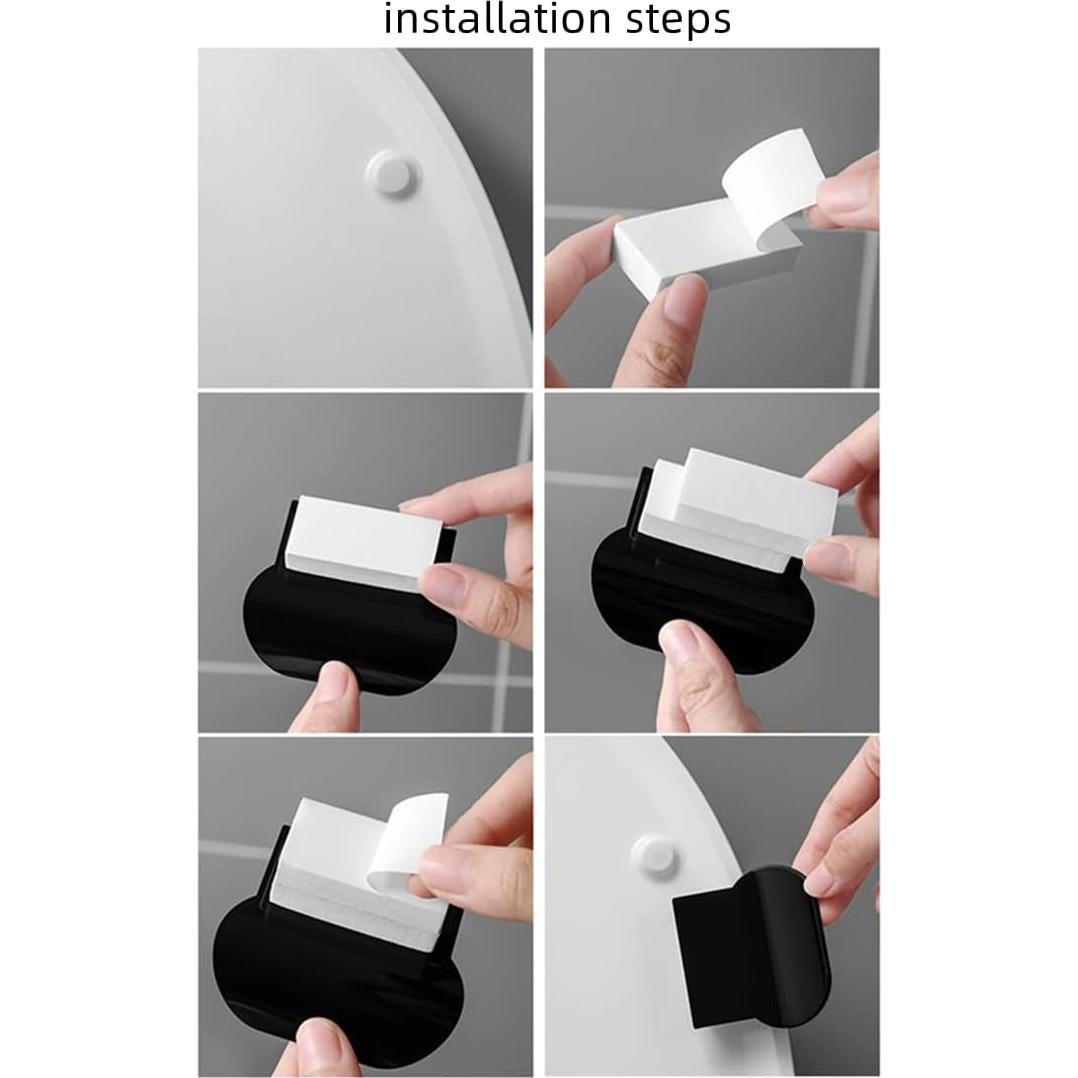 installation steps